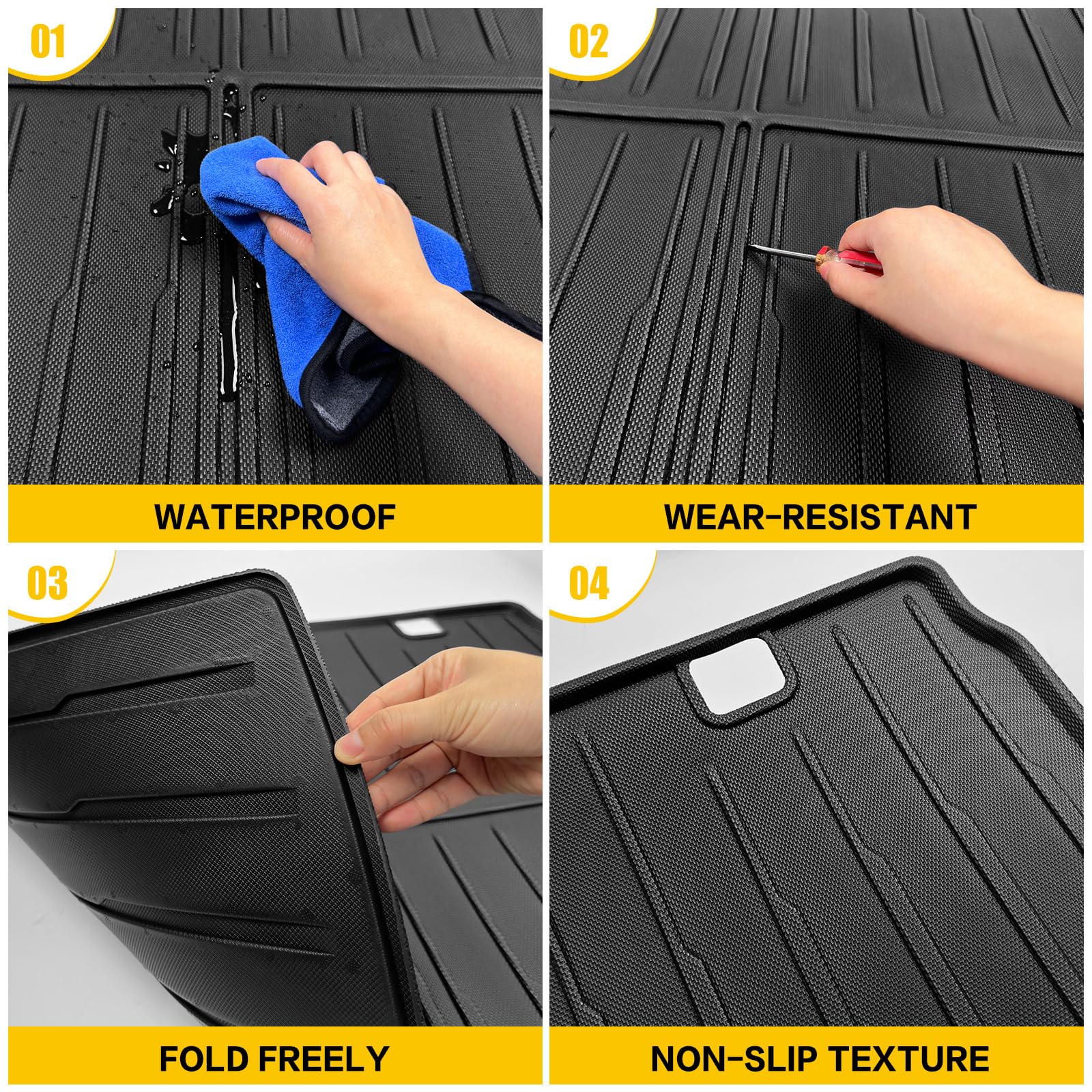 01

WATERPROOF

02

WEAR-RESISTANT

03

FOLD FREELY

04

NON-SLIP TEXTURE