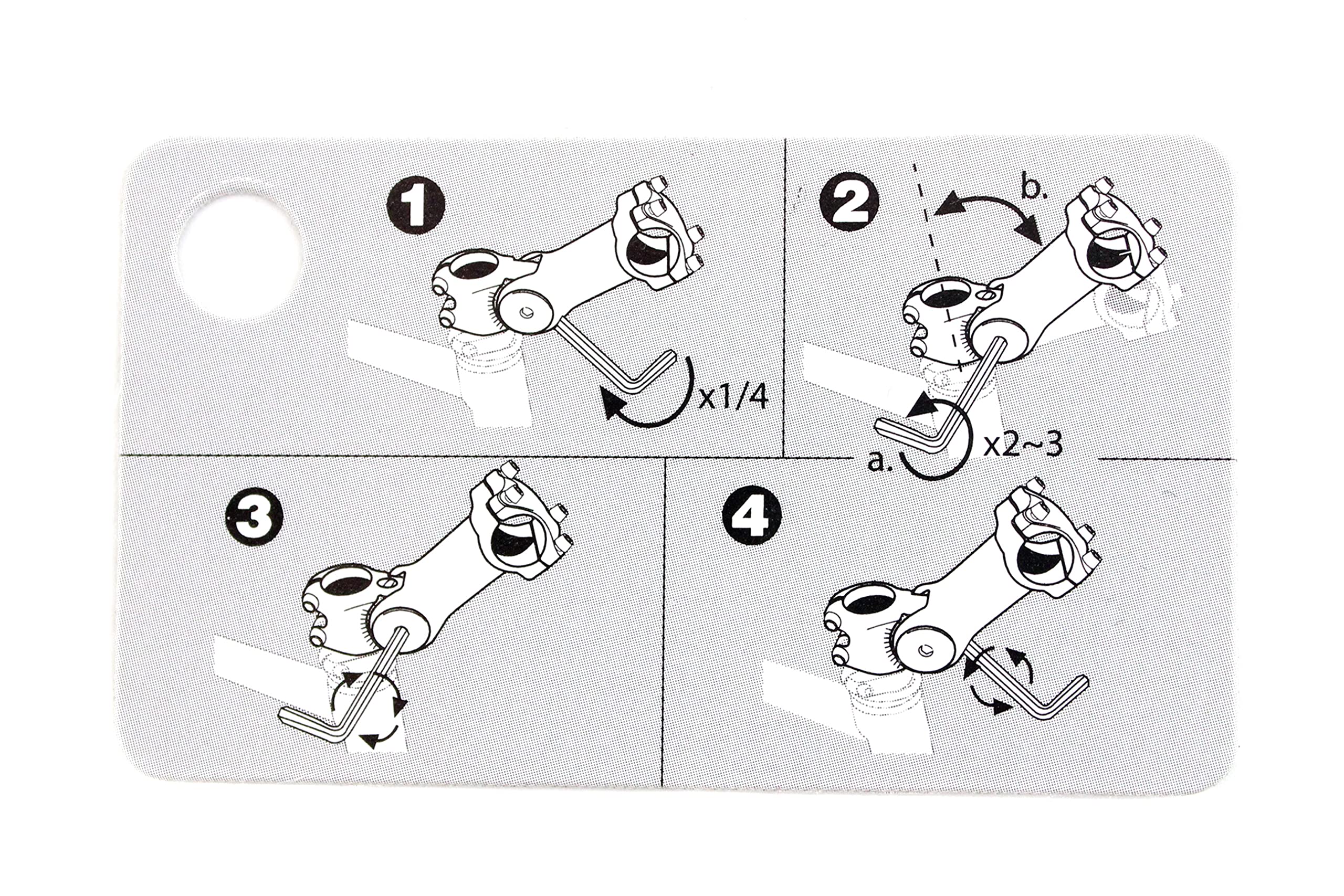 1

x1/4

2

b.

a.

x2~3

3

4