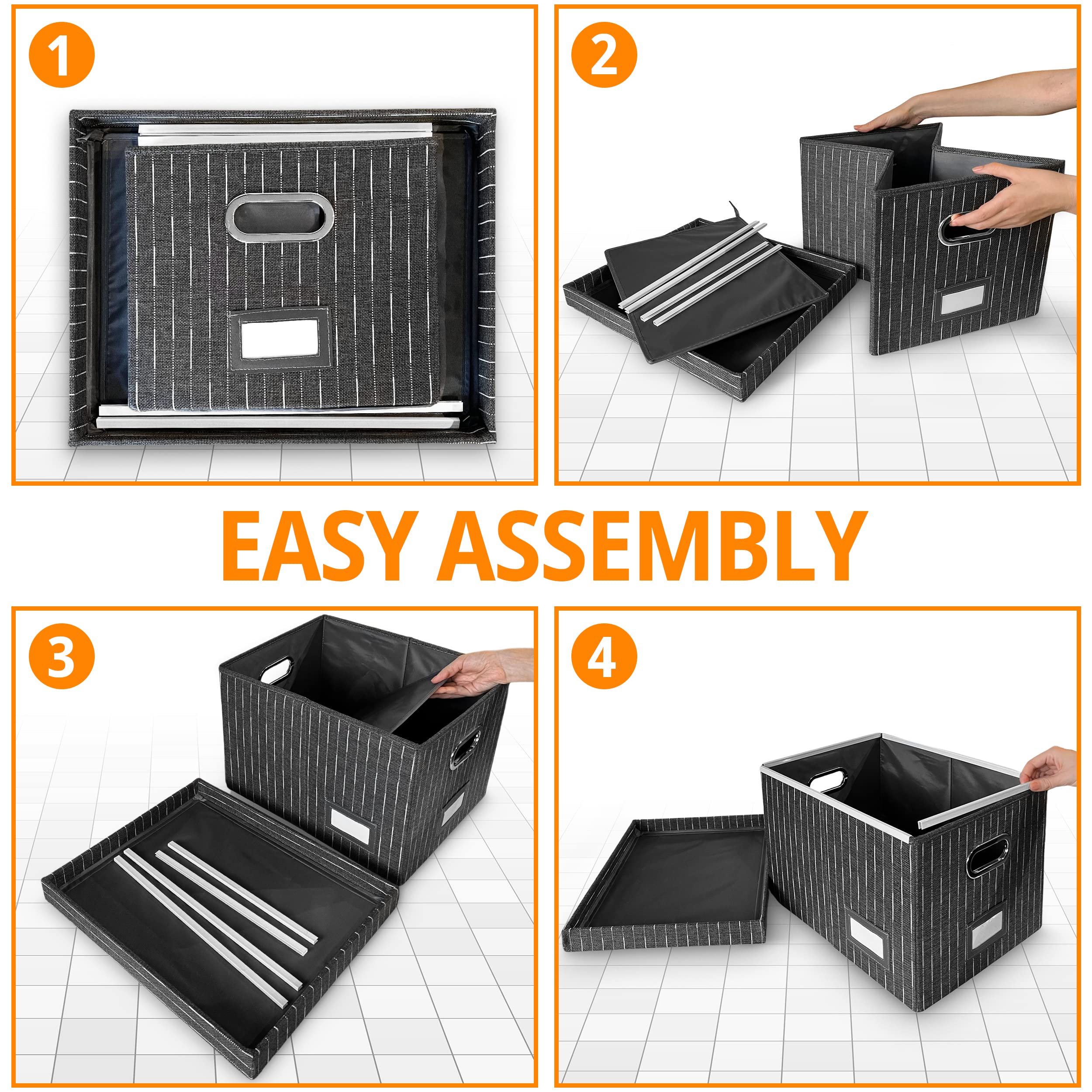 1

2

EASY ASSEMBLY

3

4