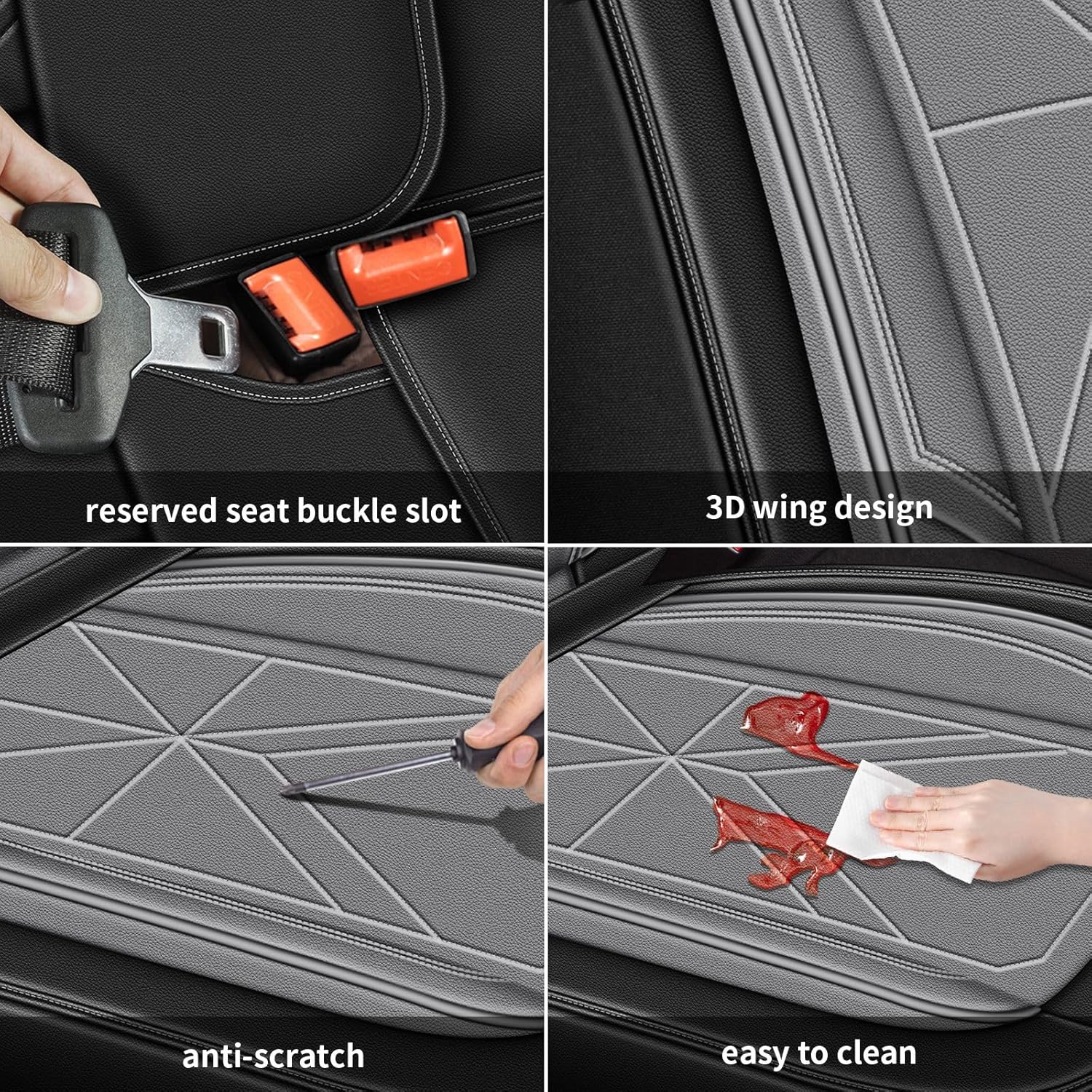 reserved seat buckle slot

3D wing design

anti-scratch

easy to clean