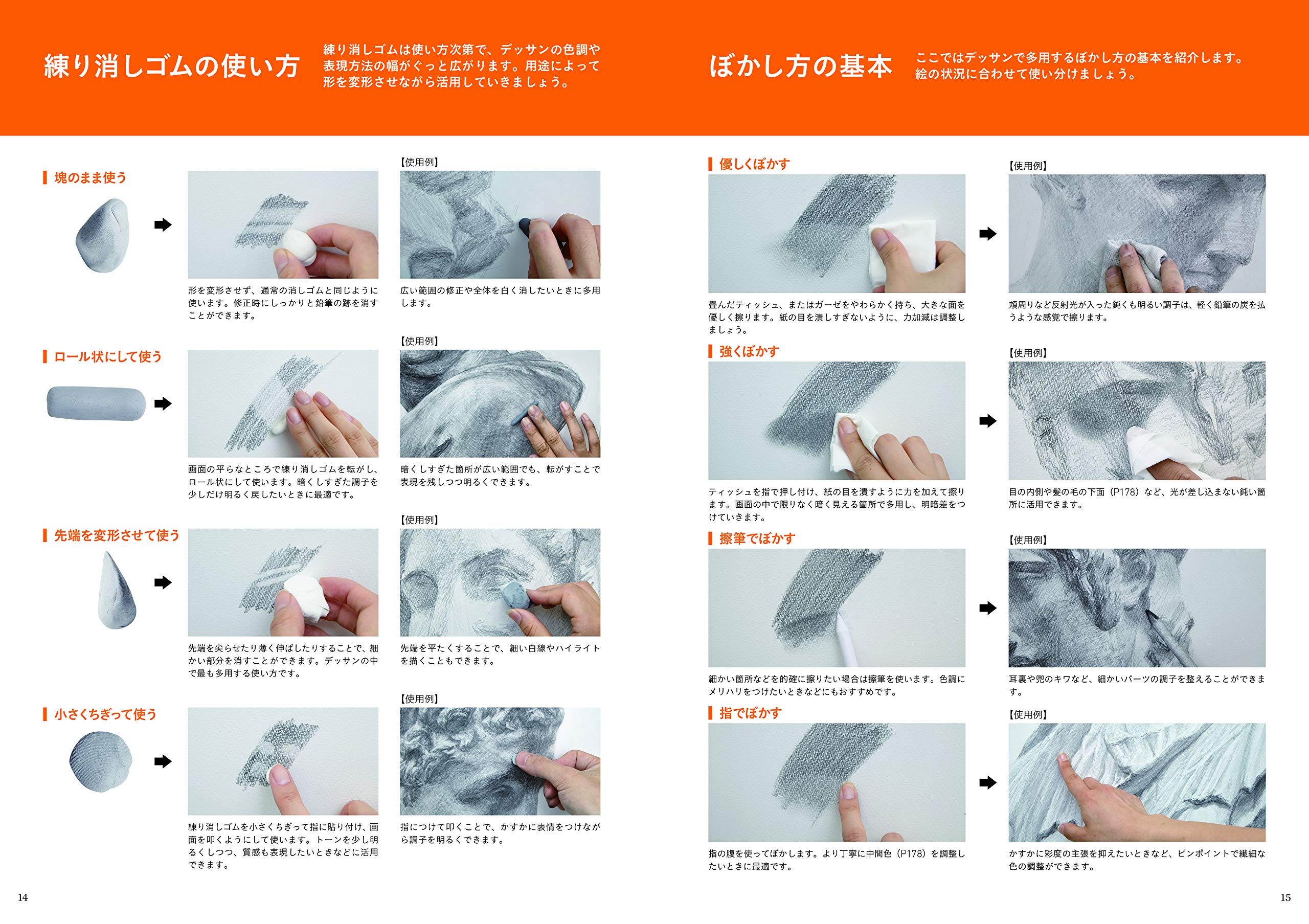 練り消しゴムの使い方

練り消しゴムは使い方次第で、デッサンの色調や表現方法の幅がぐっと広がります。用途によって形を変形させながら活用していきましょう。

塊のまま使う

形を変形させず、通常の消しゴムと同じように使います。修正時にしっかりと鉛筆の跡を消すことができます。

【使用例】

広い範囲の修正や全体を白く消したいときに多用します。

ロール状にして使う

画面の平らなところで練り消しゴムを転がし、ロール状にして使います。暗くしすぎた調子を少しだけ明るく戻したいときに最適です。

【使用例】

暗くしすぎた箇所が広い範囲でも、転がすことで表現を残しつつ明るくできます。

先端を変形させて使う

先端を尖らせたり薄く伸ばしたりすることで、細かい部分を消すことができます。デッサンの中で最も多用する使い方です。

【使用例】

先端を平たくすることで、細い白線やハイライトを描くこともできます。

小さくちぎって使う

練り消しゴムを小さくちぎって指に貼り付け、画面を叩くようにして使います。トーンを少し明るくしつつ、質感も表現したいときなどに活用できます。

【使用例】

指につけて叩くことで、かすかに表情をつけながら調子を明るくできます。

14

ぼかし方の基本

ここではデッサンで多用するぼかし方の基本を紹介します。絵の状況に合わせて使い分けましょう。

優しくぼかす

畳んだティッシュ、またはガーゼをやわらかく持ち、大きな面を優しく擦ります。紙の目を潰しすぎないように、力加減は調整しましょう。

【使用例】

頬周りなど反射光が入った鈍くも明るい調子は、軽く鉛筆の炭を払うような感覚で擦ります。

強くぼかす

ティッシュを指で押し付け、紙の目を潰すように力を加えて擦ります。画面の中で限りなく暗く見える箇所で多用し、明暗差をつけていきます。

【使用例】

目の内側や髪の毛の下面（P178）など、光が差し込まない鈍い箇所に活用できます。

擦筆でぼかす

細かい箇所などを的確に擦りたい場合は擦筆を使います。色調にメリハリをつけたいときなどにもおすすめです。

【使用例】

耳裏や兜のキワなど、細かいパーツの調子を整えることができます。

指でぼかす

指の腹を使ってぼかします。より丁寧に中間色（P178）を調整したいときに最適です。

【使用例】

かすかに彩度の主張を抑えたいときなど、ピンポイントで繊細な色の調整ができます。

15