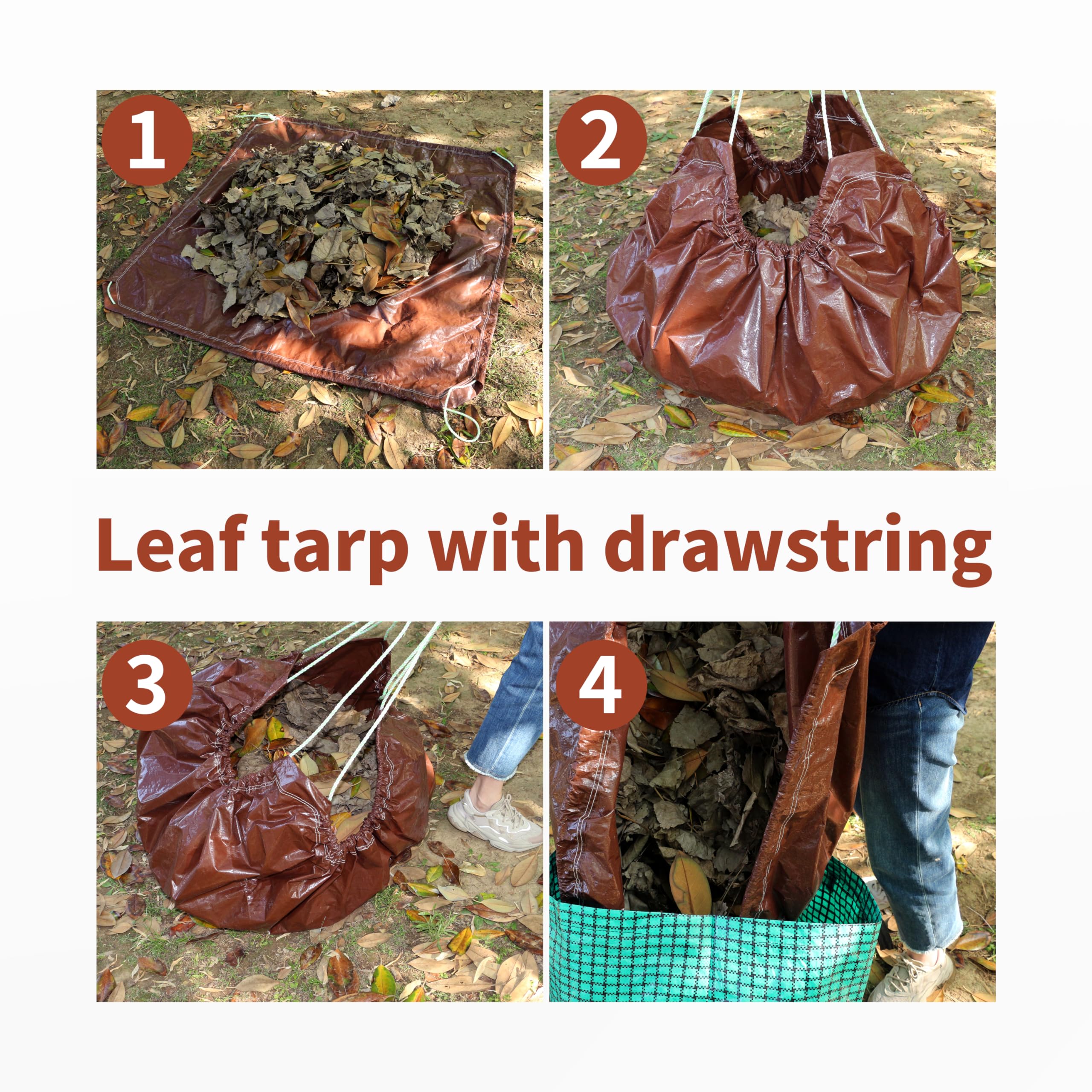 1

2

Leaf tarp with drawstring

3

4