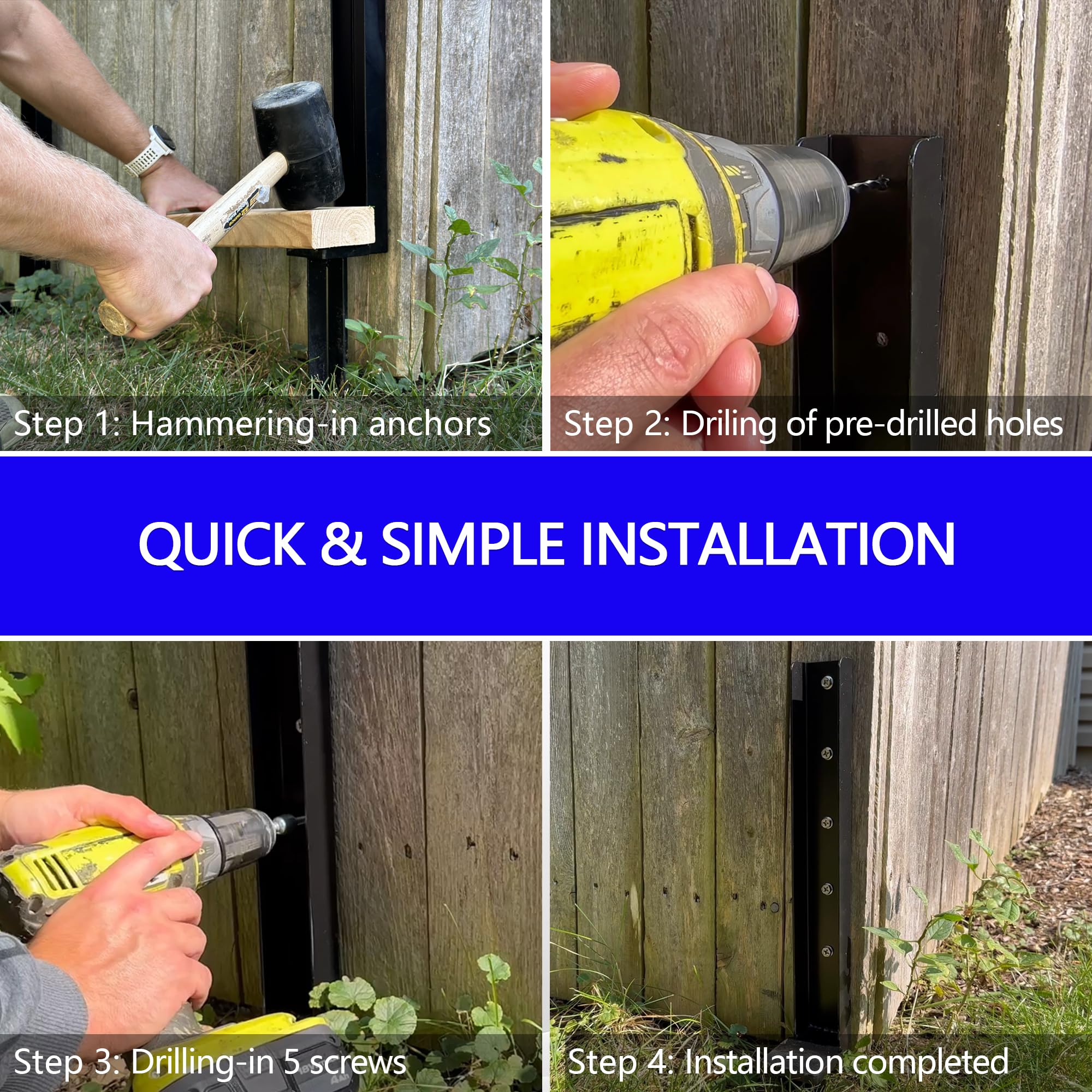 Step 1: Hammering-in anchors

Step 2: Driling of pre-drilled holes

QUICK & SIMPLE INSTALLATION

Step 3: Drilling-in 5 screws

Step 4: Installation completed