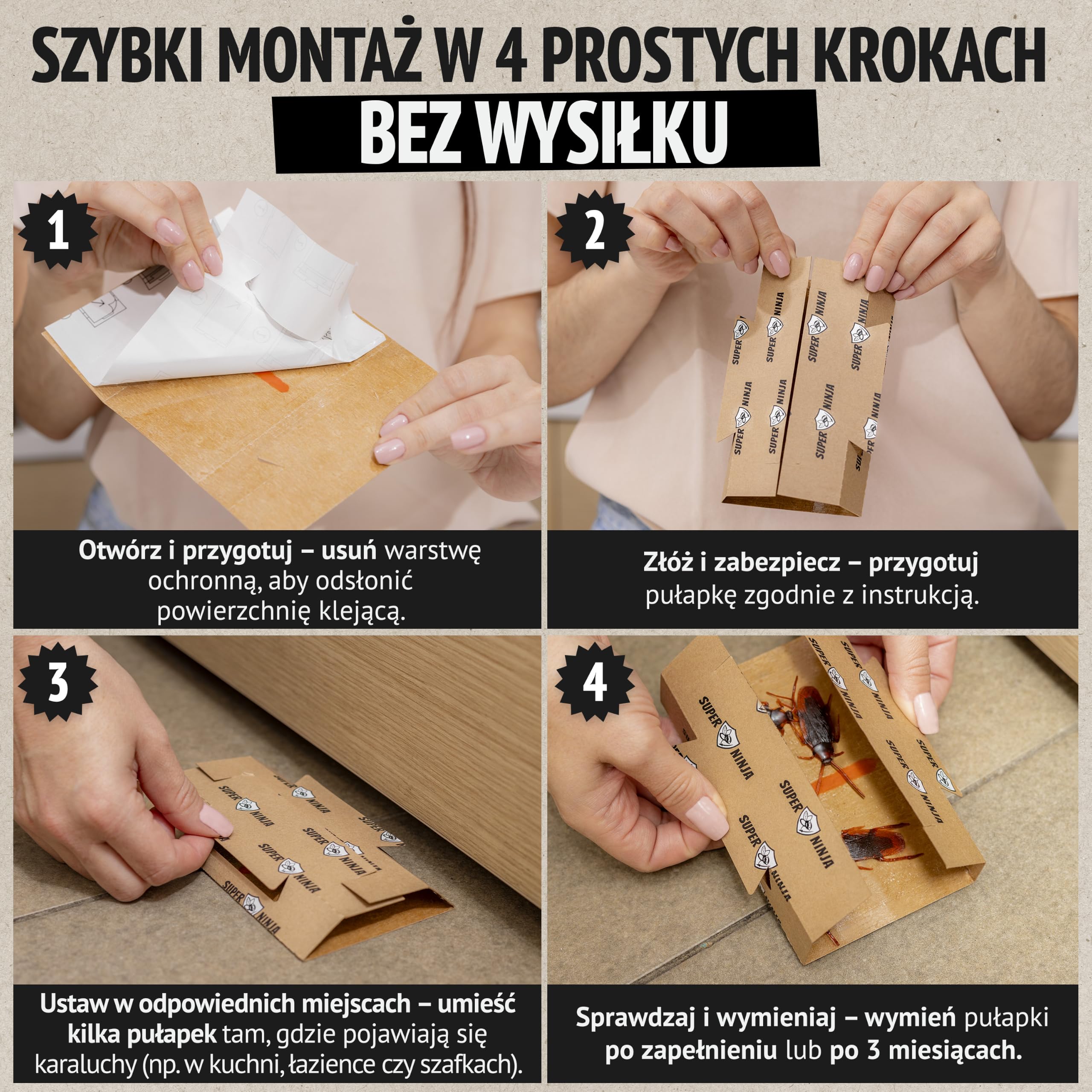 SZYBKI MONTAŻ W 4 PROSTYCH KROKACH

BEZ WYSIŁKU

1

Otwórz i przygotuj – usuń warstwę ochronną, aby odsłonić powierzchnię klejącą.

2

SUPER NINJA

Złóż i zabezpiecz – przygotuj pułapkę zgodnie z instrukcją.

3

SUPER NINJA

Ustaw w odpowiednich miejscach – umieść kilka pułapek tam, gdzie pojawiają się karaluchy (np. w kuchni, łazience czy szafkach).

4

SUPER NINJA

Sprawdzaj i wymieniaj – wymień pułapki po zapełnieniu lub po 3 miesiącach.