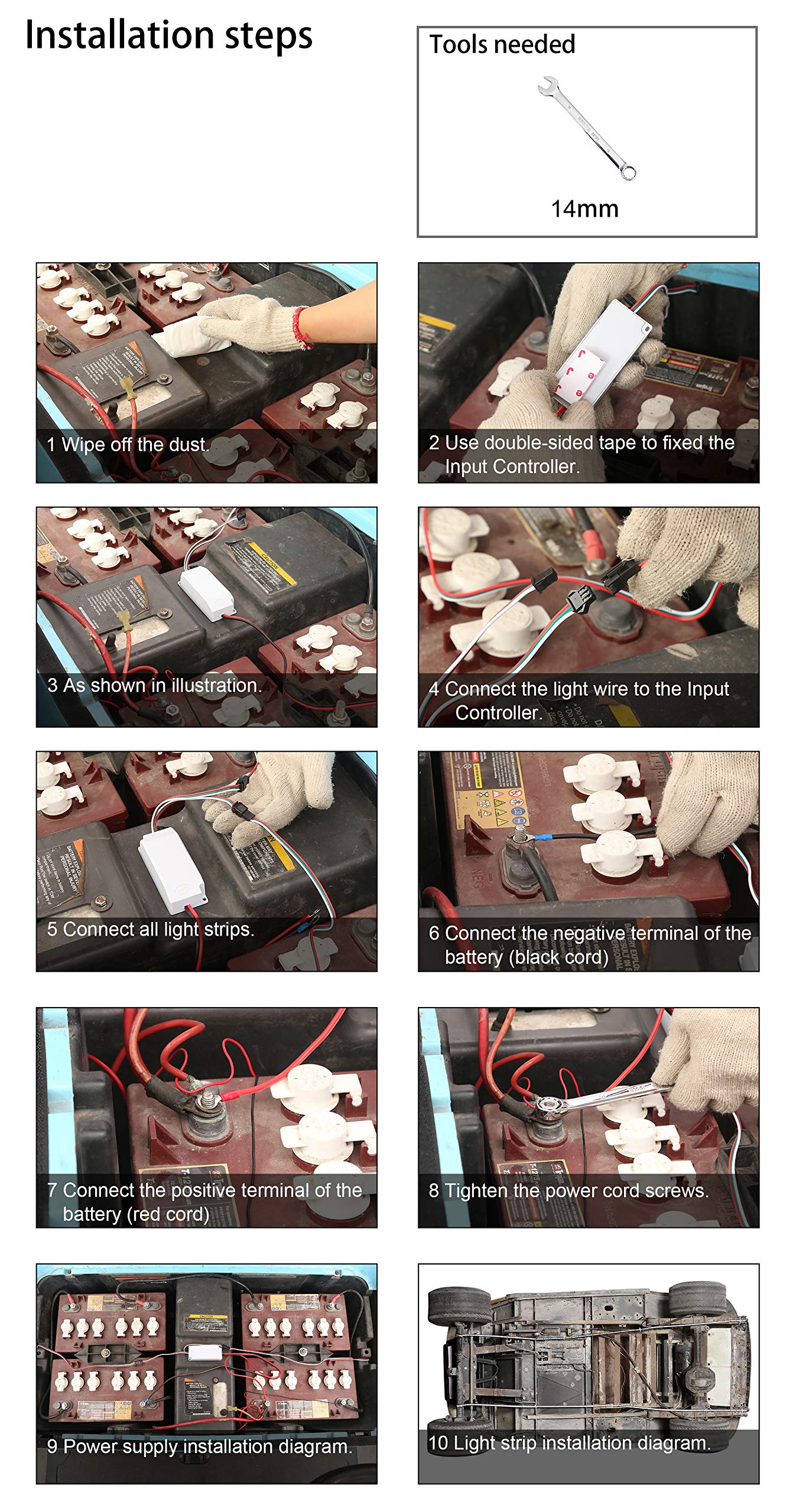 Installation steps

Tools needed

14mm

1 Wipe off the dust.

2 Use double-sided tape to fixed the Input Controller.

3 As shown in illustration.

4 Connect the light wire to the Input Controller.

5 Connect all light strips.

6 Connect the negative terminal of the battery (black cord)

7 Connect the positive terminal of the battery (red cord)

8 Tighten the power cord screws.

9 Power supply installation diagram.

10 Light strip installation diagram.