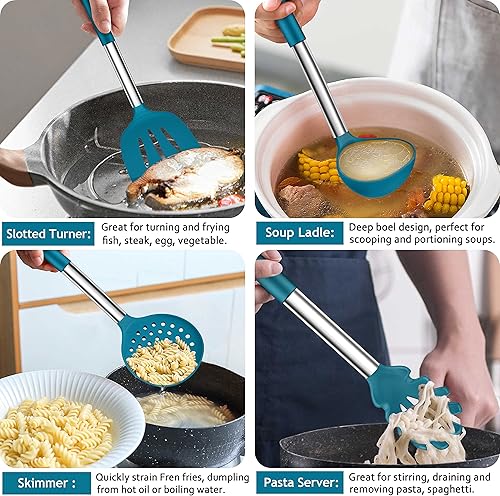 Slotted Turner: Great for turning and frying fish, steak, egg, vegetable.

Soup Ladle: Deep boel design, perfect for scooping and portioning soups.

Skimmer : Quickly strain Fren fries, dumpling from hot oil or boiling water.

Pasta Server: Great for stirring, draining and removing pasta, spaghetti.