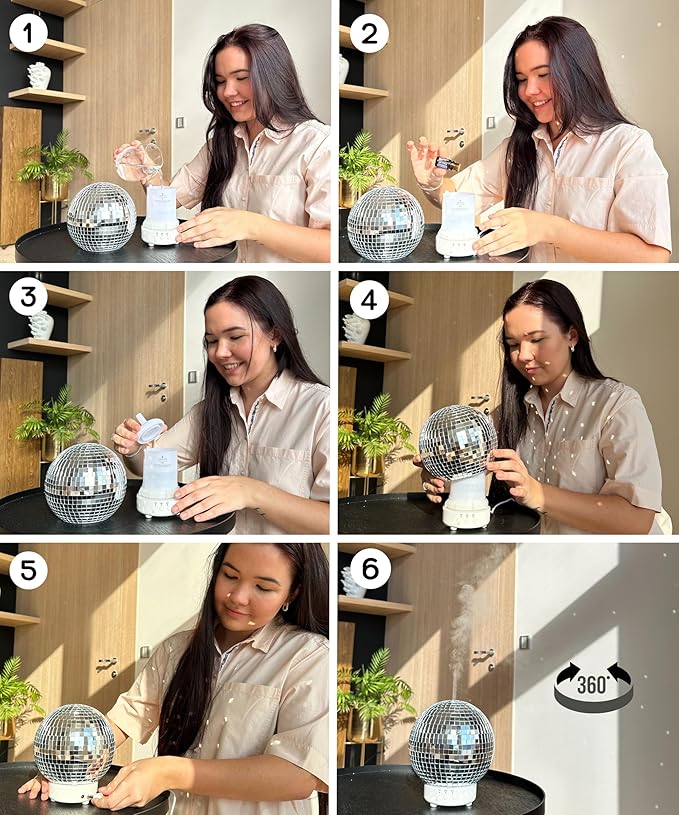 1

2

3

4

5

6

360°