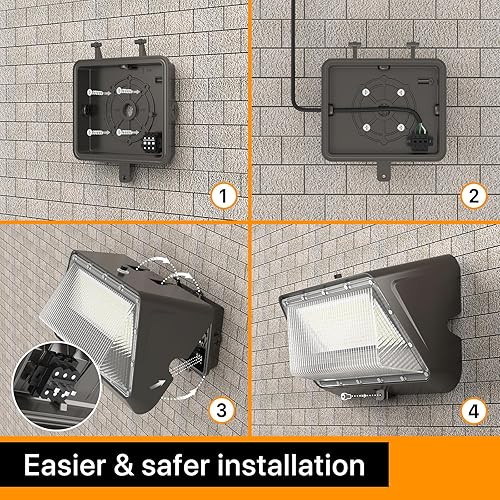 1

2

3

4

Easier & safer installation