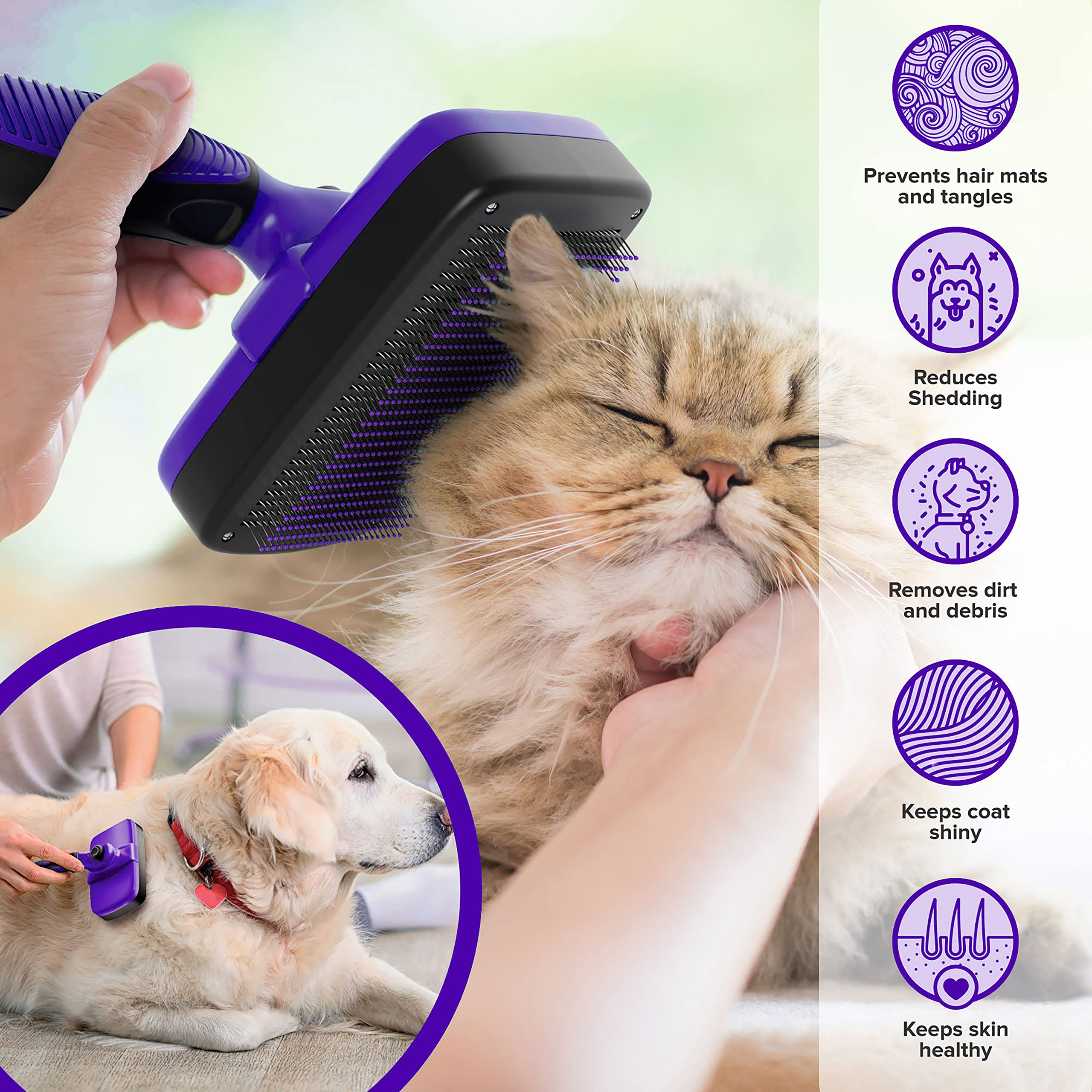 Prevents hair mats and tangles

Reduces Shedding

Removes dirt and debris

Keeps coat shiny

Keeps skin healthy