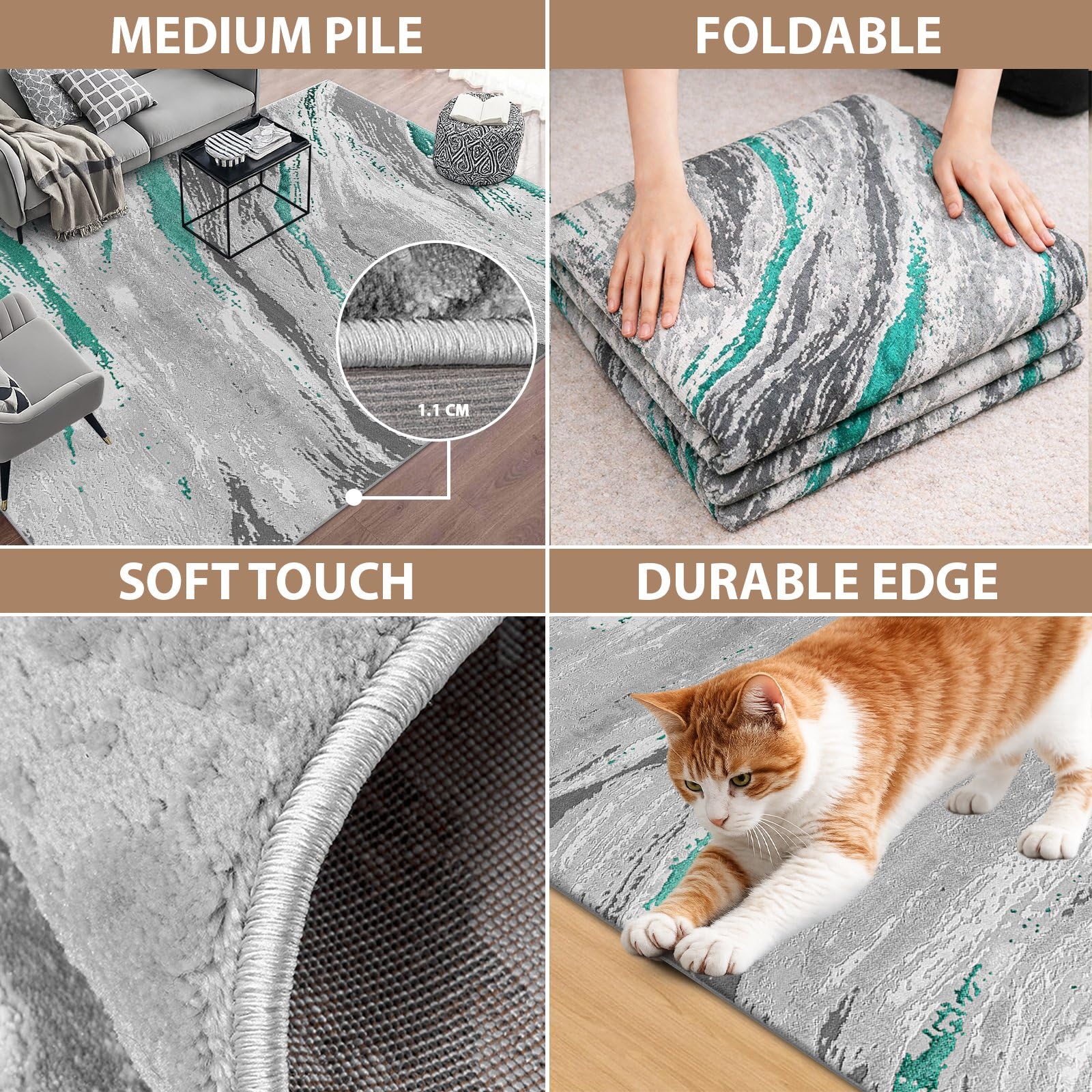 MEDIUM PILE

1.1 CM

FOLDABLE

SOFT TOUCH

DURABLE EDGE