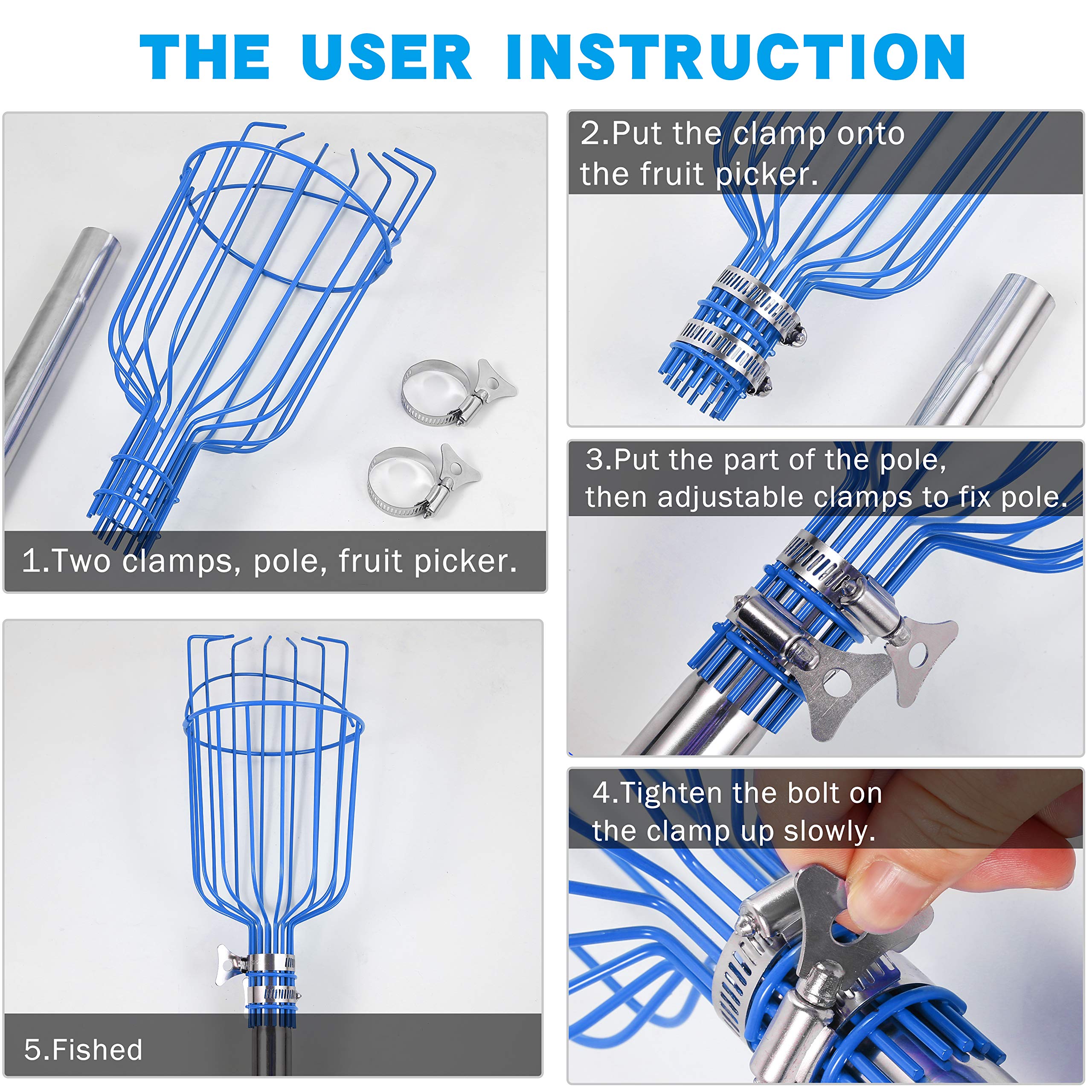 THE USER INSTRUCTION

1.Two clamps, pole, fruit picker.

2.Put the clamp onto the fruit picker.

3.Put the part of the pole, then adjustable clamps to fix pole.

4.Tighten the bolt on the clamp up slowly.

5.Fished