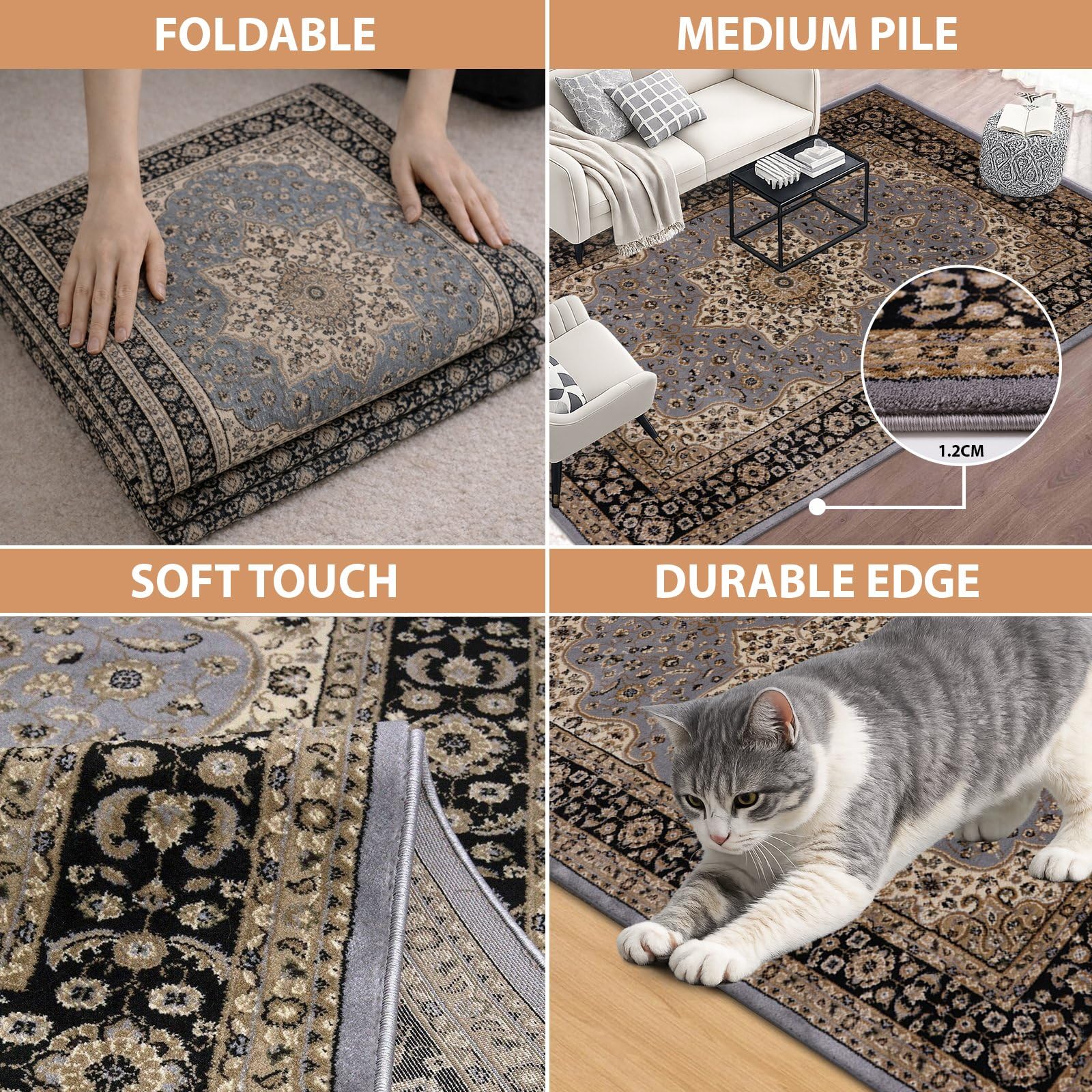 FOLDABLE

MEDIUM PILE

1.2CM

SOFT TOUCH

DURABLE EDGE