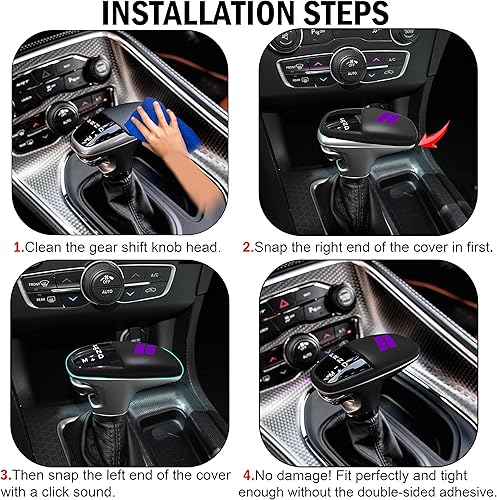 INSTALLATION STEPS

1.Clean the gear shift knob head.

2.Snap the right end of the cover in first.

3.Then snap the left end of the cover with a click sound.

4.No damage! Fit perfectly and tight enough without the double-sided adhesive.