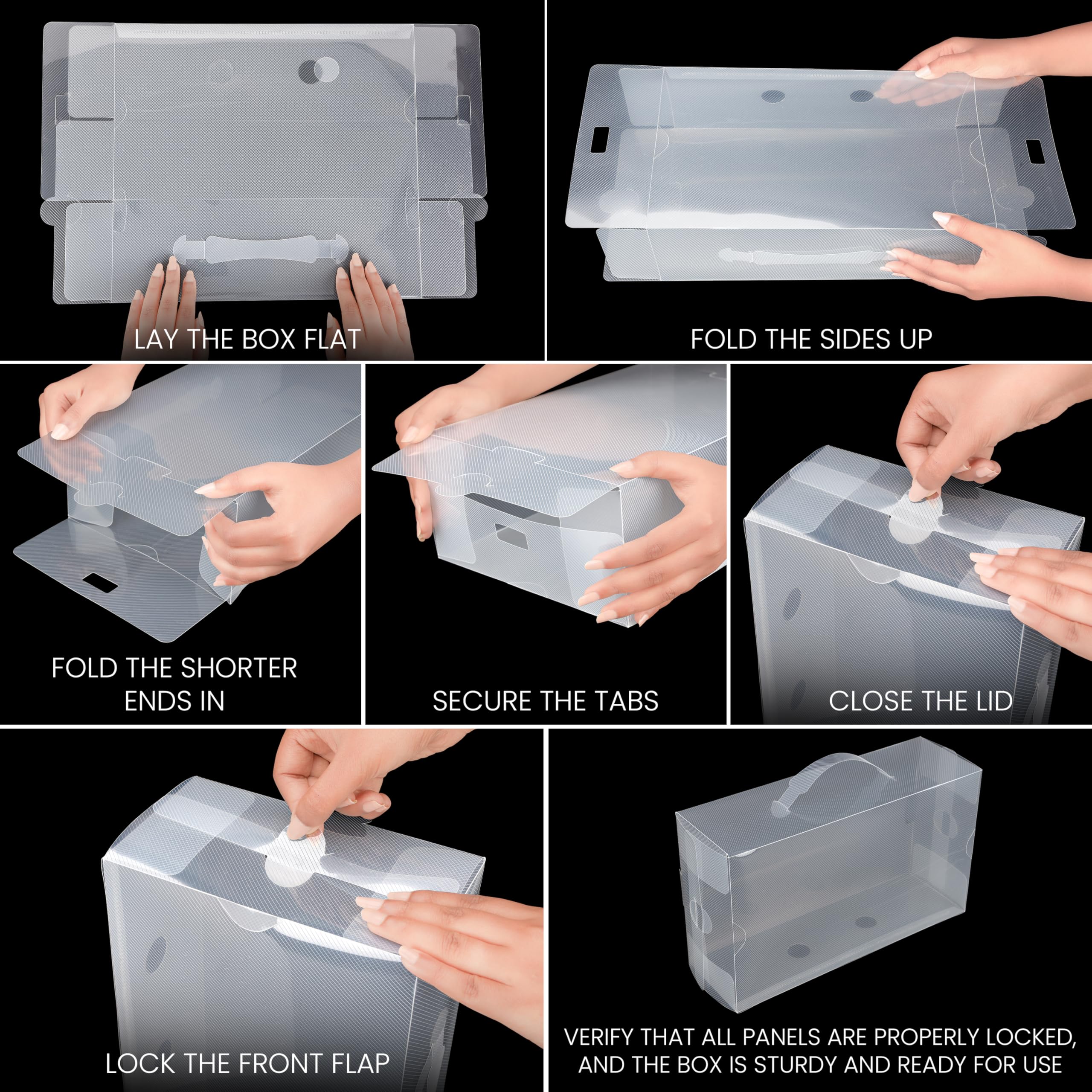 LAY THE BOX FLAT

FOLD THE SIDES UP

FOLD THE SHORTER ENDS IN

SECURE THE TABS

CLOSE THE LID

LOCK THE FRONT FLAP

VERIFY THAT ALL PANELS ARE PROPERLY LOCKED, AND THE BOX IS STURDY AND READY FOR USE