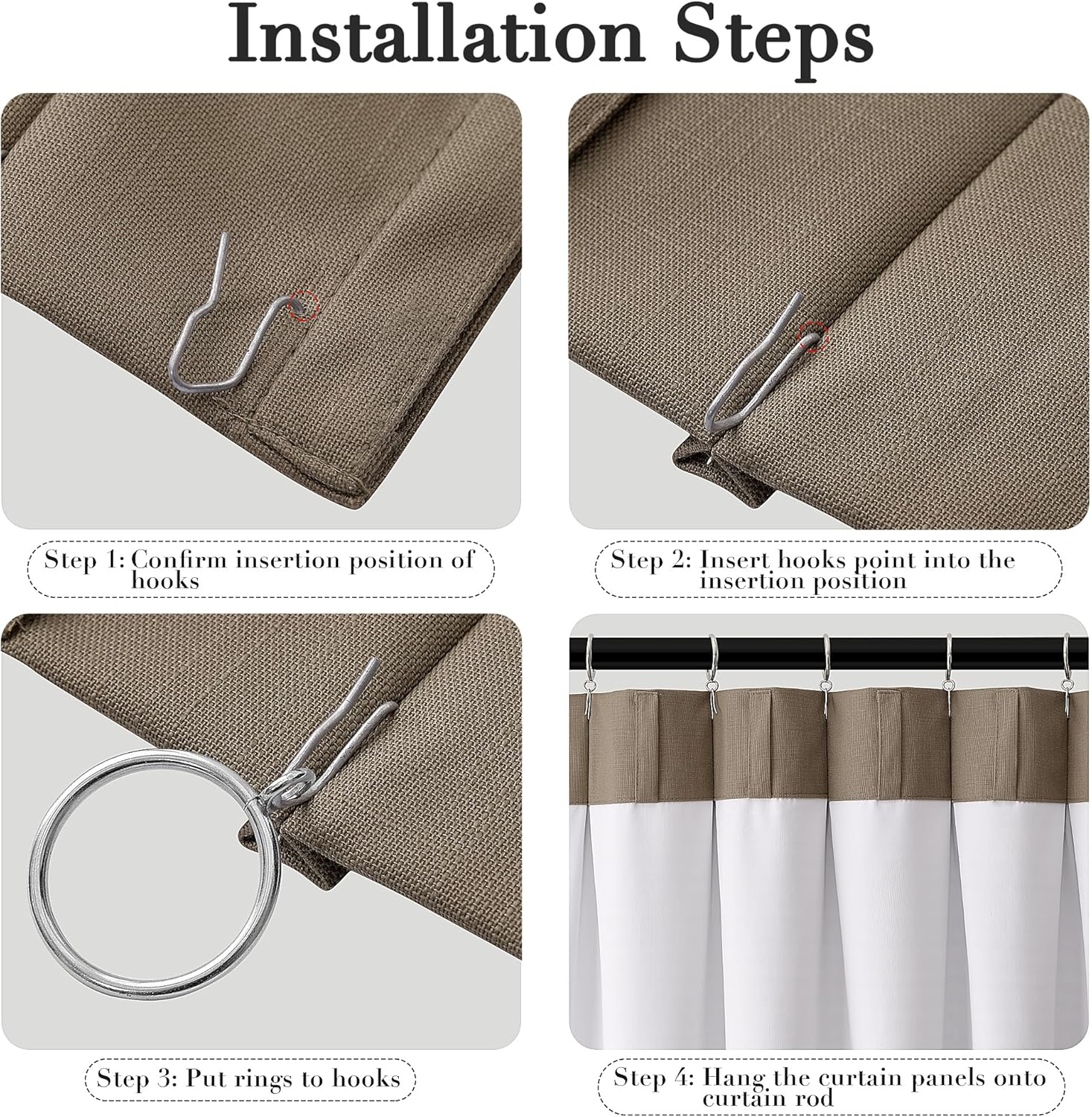 Installation Steps

Step 1: Confirm insertion position of hooks

Step 2: Insert hooks point into the insertion position

Step 3: Put rings to hooks

Step 4: Hang the curtain panels onto curtain rod