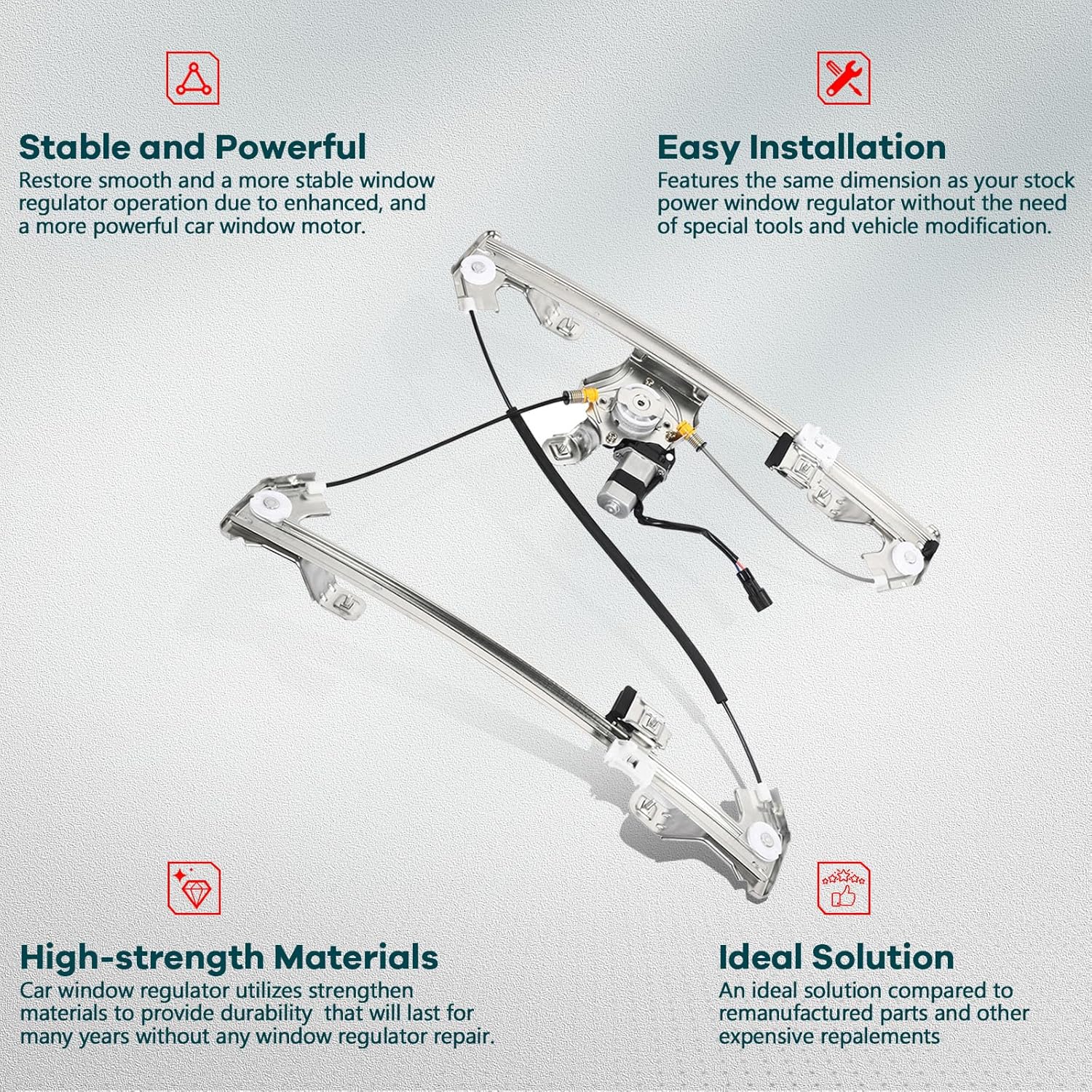 Stable and Powerful
Restore smooth and a more stable window regulator operation due to enhanced, and a more powerful car window motor.

Easy Installation
Features the same dimension as your stock power window regulator without the need of special tools and vehicle modification.

High-strength Materials
Car window regulator utilizes strengthen materials to provide durability that will last for many years without any window regulator repair.

Ideal Solution
An ideal solution compared to remanufactured parts and other expensive repalements