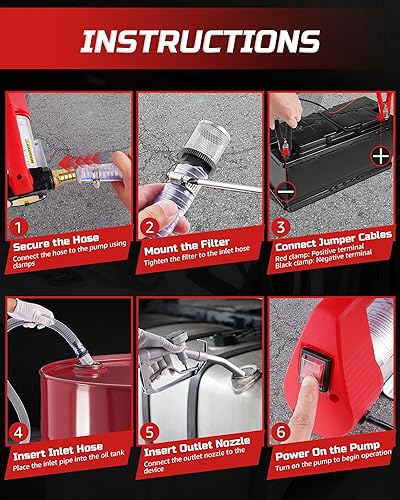 INSTRUCTIONS

1
Secure the Hose
Connect the hose to the pump using clamps

2
Mount the Filter
Tighten the filter to the inlet hose

3
Connect Jumper Cables
Red clamp: Positive terminal
Black clamp: Negative terminal

4
Insert Inlet Hose
Place the inlet pipe into the oil tank

5
Insert Outlet Nozzle
Connect the outlet nozzle to the device

6
Power On the Pump
Turn on the pump to begin operation