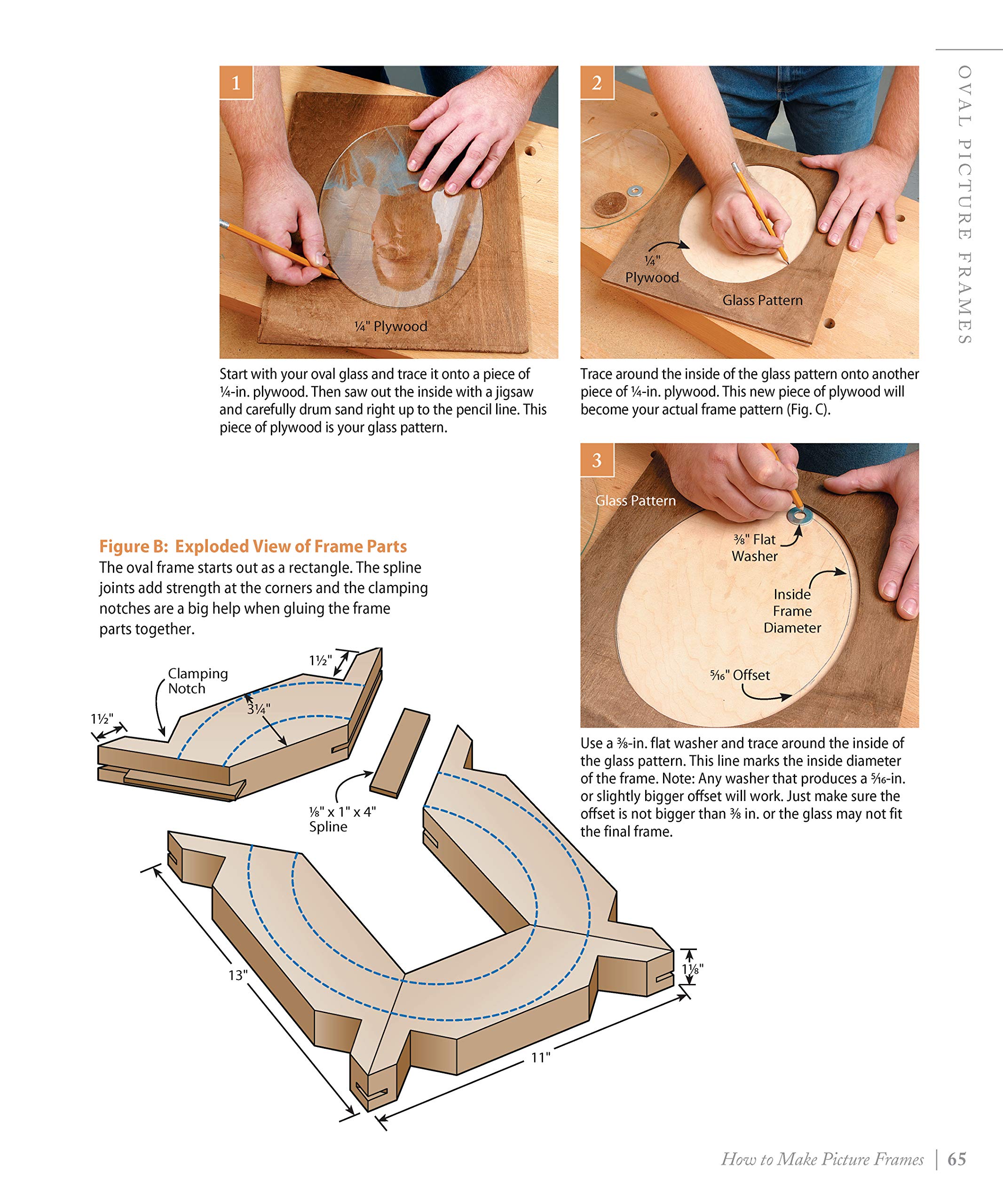 OVAL PICTURE FRAMES

1

¼" Plywood

Start with your oval glass and trace it onto a piece of ¼-in. plywood. Then saw out the inside with a jigsaw and carefully drum sand right up to the pencil line. This piece of plywood is your glass pattern.

2

¼" Plywood

Glass Pattern

Trace around the inside of the glass pattern onto another piece of ¼-in. plywood. This new piece of plywood will become your actual frame pattern (Fig. C).

3

Glass Pattern

⅜" Flat Washer

Inside Frame Diameter

5⁄16" Offset

Use a ⅜-in. flat washer and trace around the inside of the glass pattern. This line marks the inside diameter of the frame. Note: Any washer that produces a 5⁄16-in. or slightly bigger offset will work. Just make sure the offset is not bigger than ⅜ in. or the glass may not fit the final frame.

Figure B: Exploded View of Frame Parts

The oval frame starts out as a rectangle. The spline joints add strength at the corners and the clamping notches are a big help when gluing the frame parts together.

Clamping Notch

1½"

1½"

3¼"

⅛" x 1" x 4" Spline

13"

11"

1⅛"

How to Make Picture Frames | 65