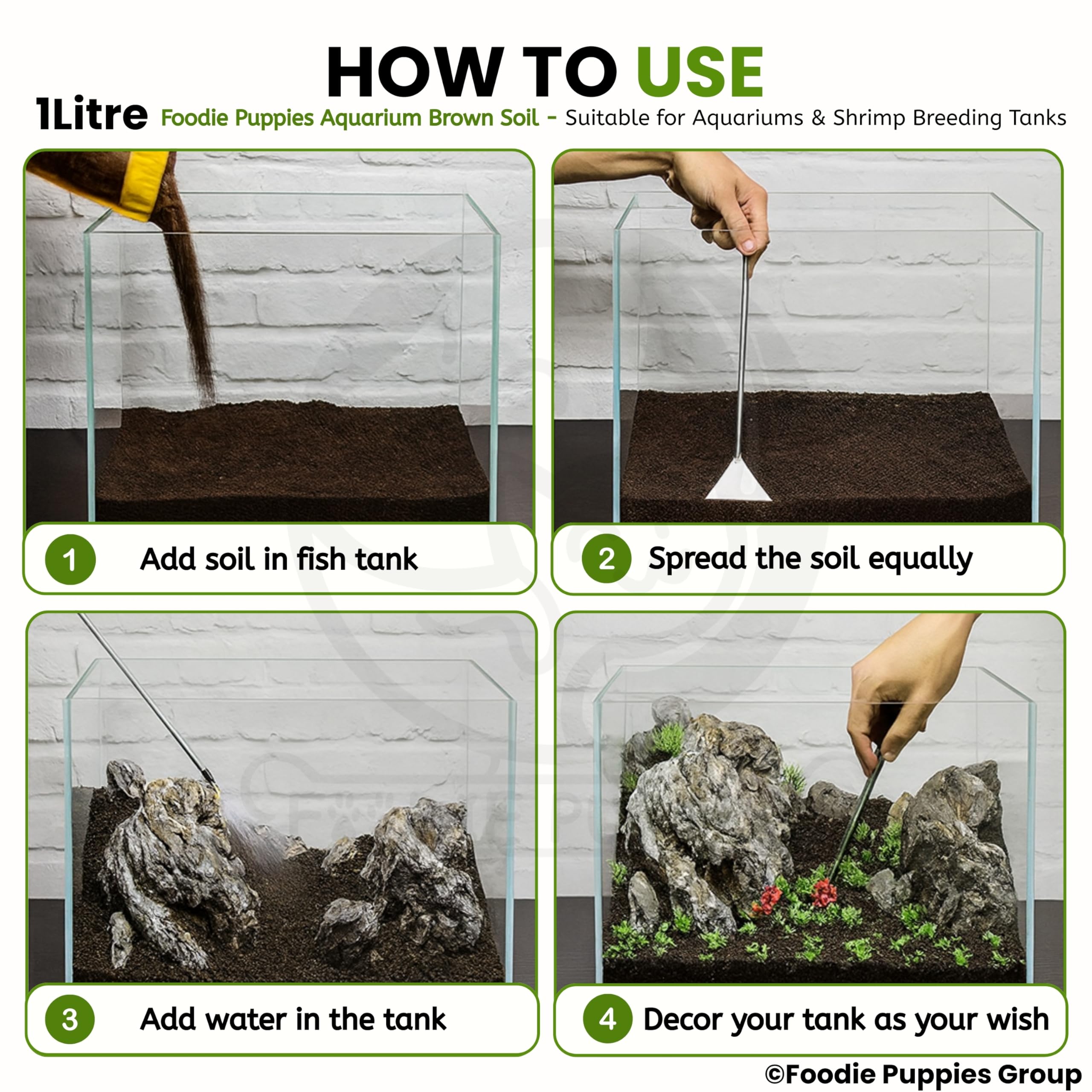 HOW TO USE

1Litre Foodie Puppies Aquarium Brown Soil - Suitable for Aquariums & Shrimp Breeding Tanks

1 Add soil in fish tank

2 Spread the soil equally

3 Add water in the tank

4 Decor your tank as your wish

©Foodie Puppies Group