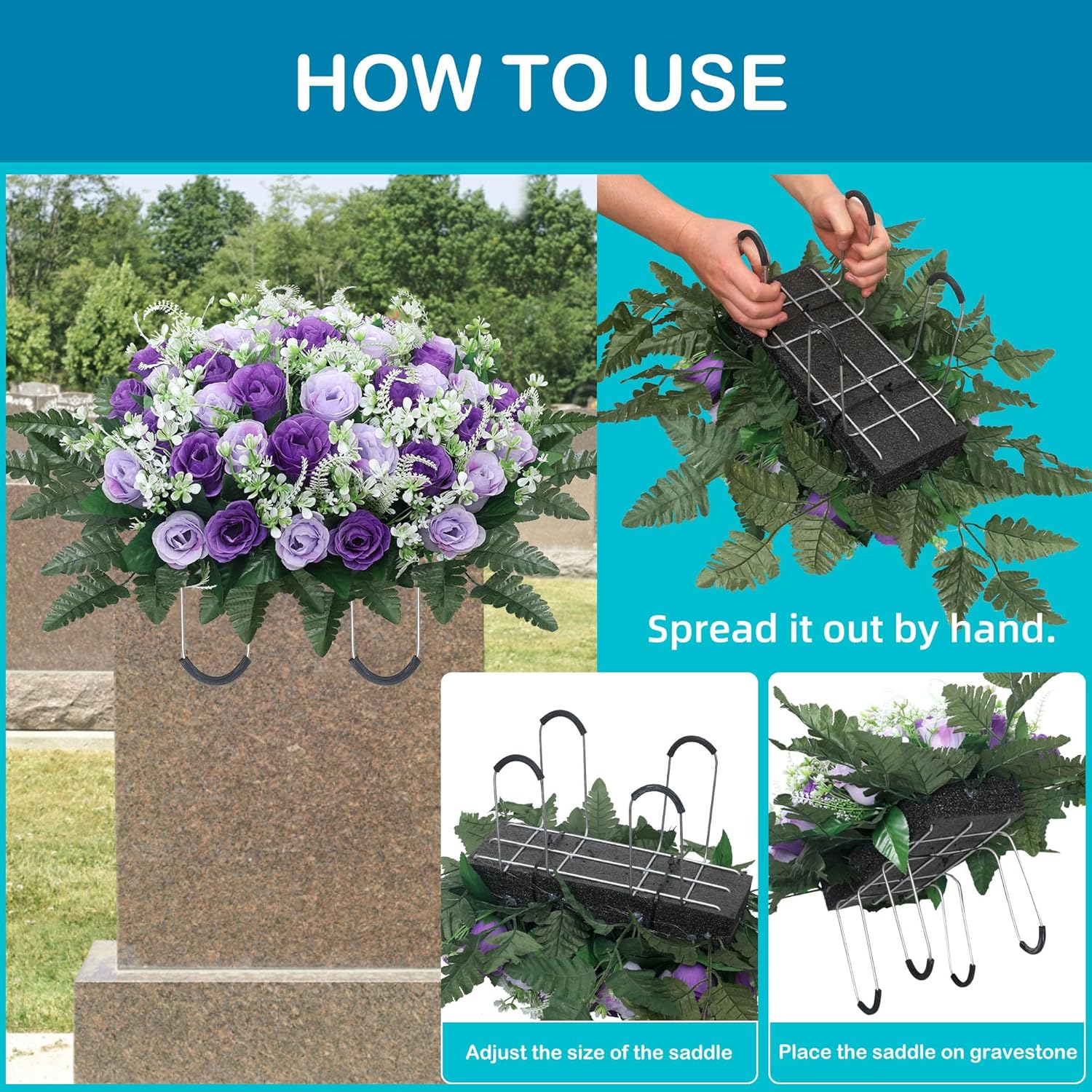 HOW TO USE

Spread it out by hand.

Adjust the size of the saddle

Place the saddle on gravestone