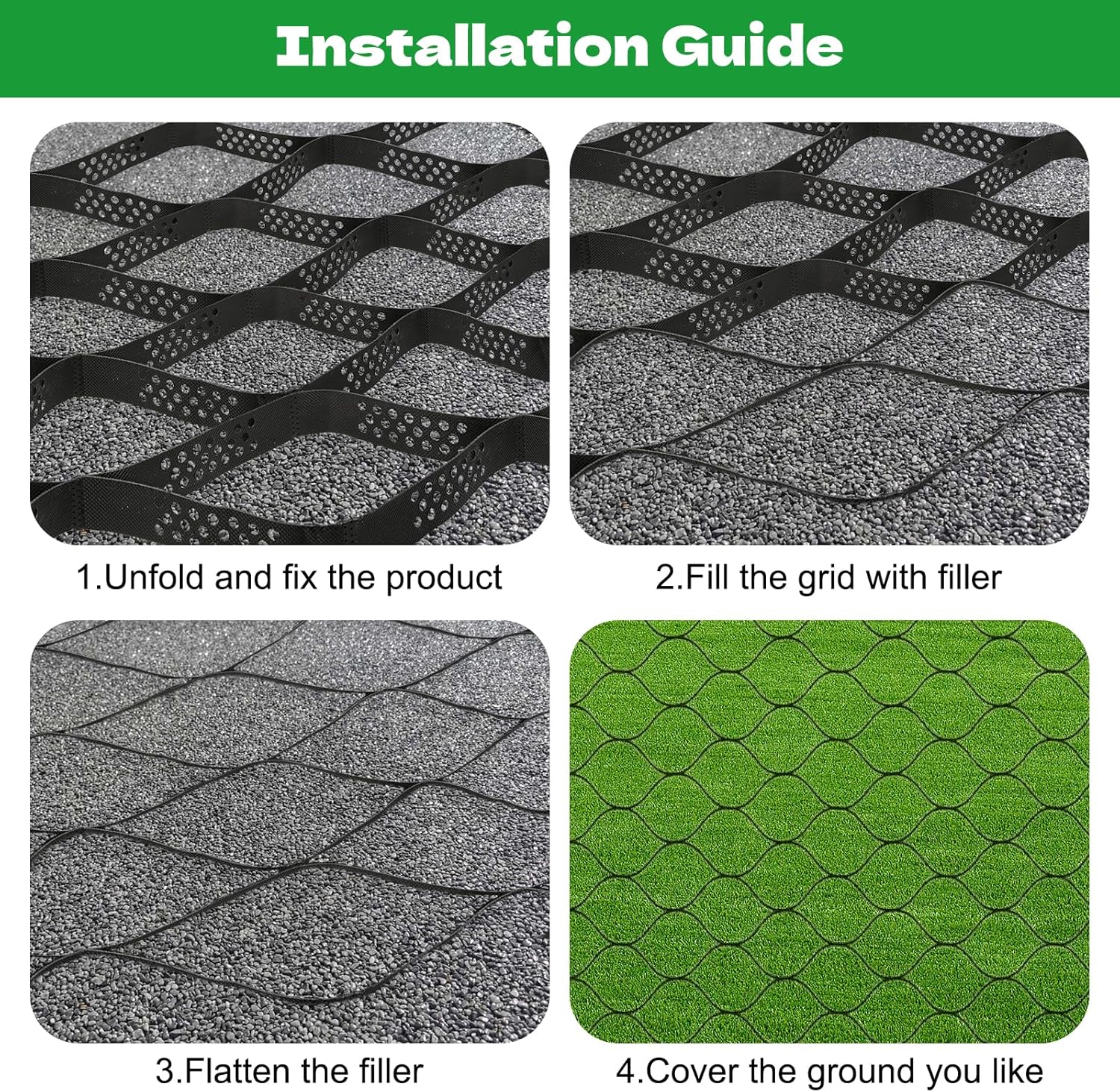 Installation Guide

1.Unfold and fix the product

2.Fill the grid with filler

3.Flatten the filler

4.Cover the ground you like