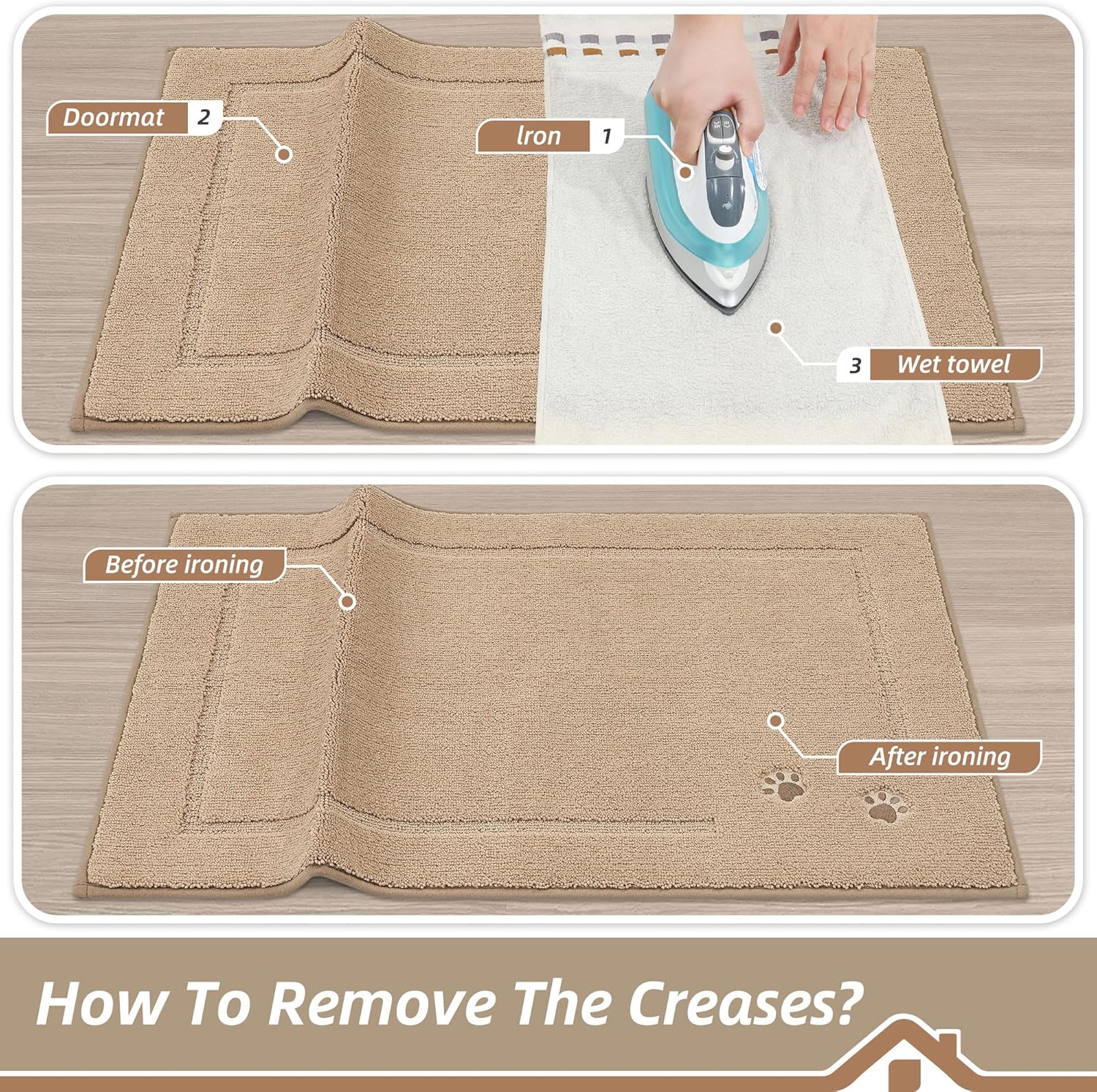 Doormat 2

Iron 1

3 Wet towel

Before ironing

After ironing

How To Remove The Creases?