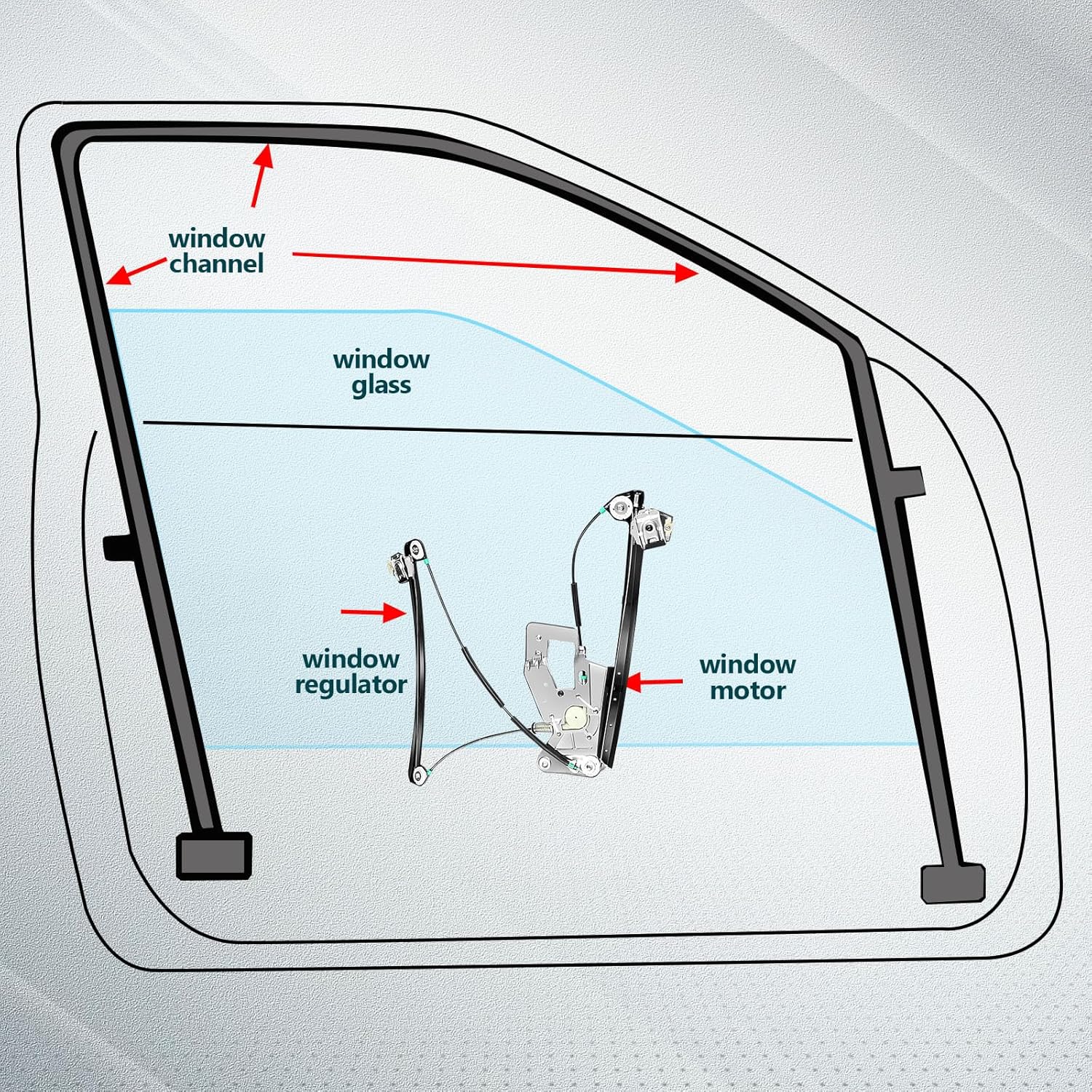 window channel

window glass

window regulator

window motor