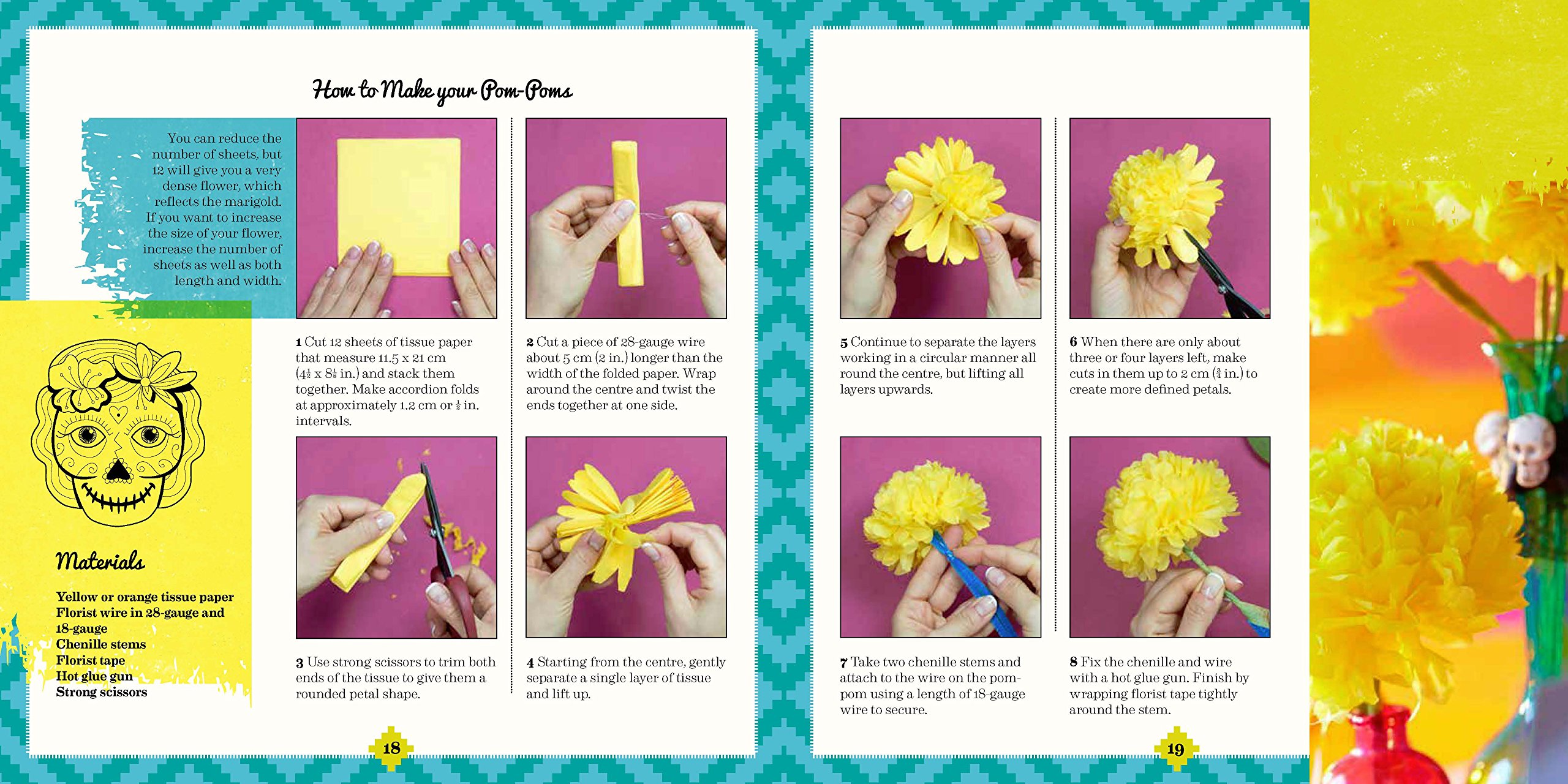 How to Make your Pom-Poms

You can reduce the number of sheets, but 12 will give you a very dense flower, which reflects the marigold. If you want to increase the size of your flower, increase the number of sheets as well as both length and width.

Materials

Yellow or orange tissue paper
Florist wire in 28-gauge and 18-gauge
Chenille stems
Florist tape
Hot glue gun
Strong scissors

1 Cut 12 sheets of tissue paper that measure 11.5 x 21 cm ($4\frac{1}{2}$ x $8\frac{1}{4}$ in.) and stack them together. Make accordion folds at approximately 1.2 cm or $\frac{1}{2}$ in. intervals.

2 Cut a piece of 28-gauge wire about 5 cm (2 in.) longer than the width of the folded paper. Wrap around the centre and twist the ends together at one side.

3 Use strong scissors to trim both ends of the tissue to give them a rounded petal shape.

4 Starting from the centre, gently separate a single layer of tissue and lift up.

18

5 Continue to separate the layers working in a circular manner all round the centre, but lifting all layers upwards.

6 When there are only about three or four layers left, make cuts in them up to 2 cm ($\frac{3}{4}$ in.) to create more defined petals.

7 Take two chenille stems and attach to the wire on the pom-pom using a length of 18-gauge wire to secure.

8 Fix the chenille and wire with a hot glue gun. Finish by wrapping florist tape tightly around the stem.

19