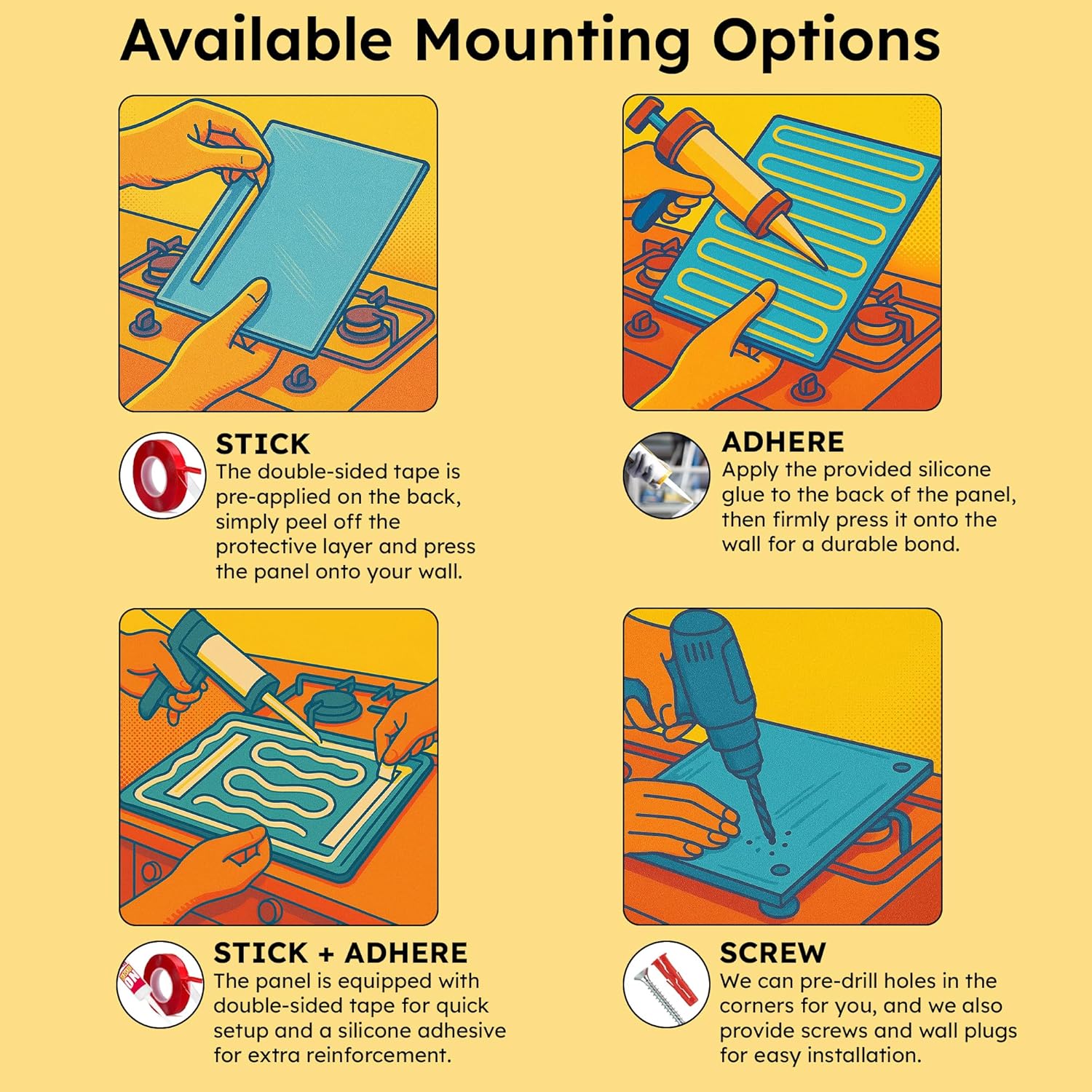 Available Mounting Options

STICK
The double-sided tape is pre-applied on the back, simply peel off the protective layer and press the panel onto your wall.

ADHERE
Apply the provided silicone glue to the back of the panel, then firmly press it onto the wall for a durable bond.

STICK + ADHERE
The panel is equipped with double-sided tape for quick setup and a silicone adhesive for extra reinforcement.

SCREW
We can pre-drill holes in the corners for you, and we also provide screws and wall plugs for easy installation.