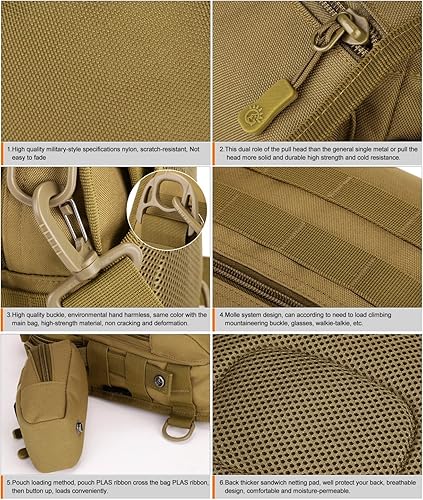 1.High quality military-style specifications nylon, scratch-resistant, Not easy to fade

2.This dual role of the pull head than the general single metal or pull the head more solid and durable high strength and cold resistance.

3.High quality buckle, environmental hand harmless, same color with the main bag, high-strength material, non cracking and deformation.

4.Molle system design, can according to need to load climbing mountaineering buckle, glasses, walkie-talkie, etc.

5.Pouch loading method, pouch PLAS ribbon cross the bag PLAS ribbon, then button up, loads conveniently.

6.Back thicker sandwich netting pad, well protect your back, breathable design, comfortable and moisture-permeable.