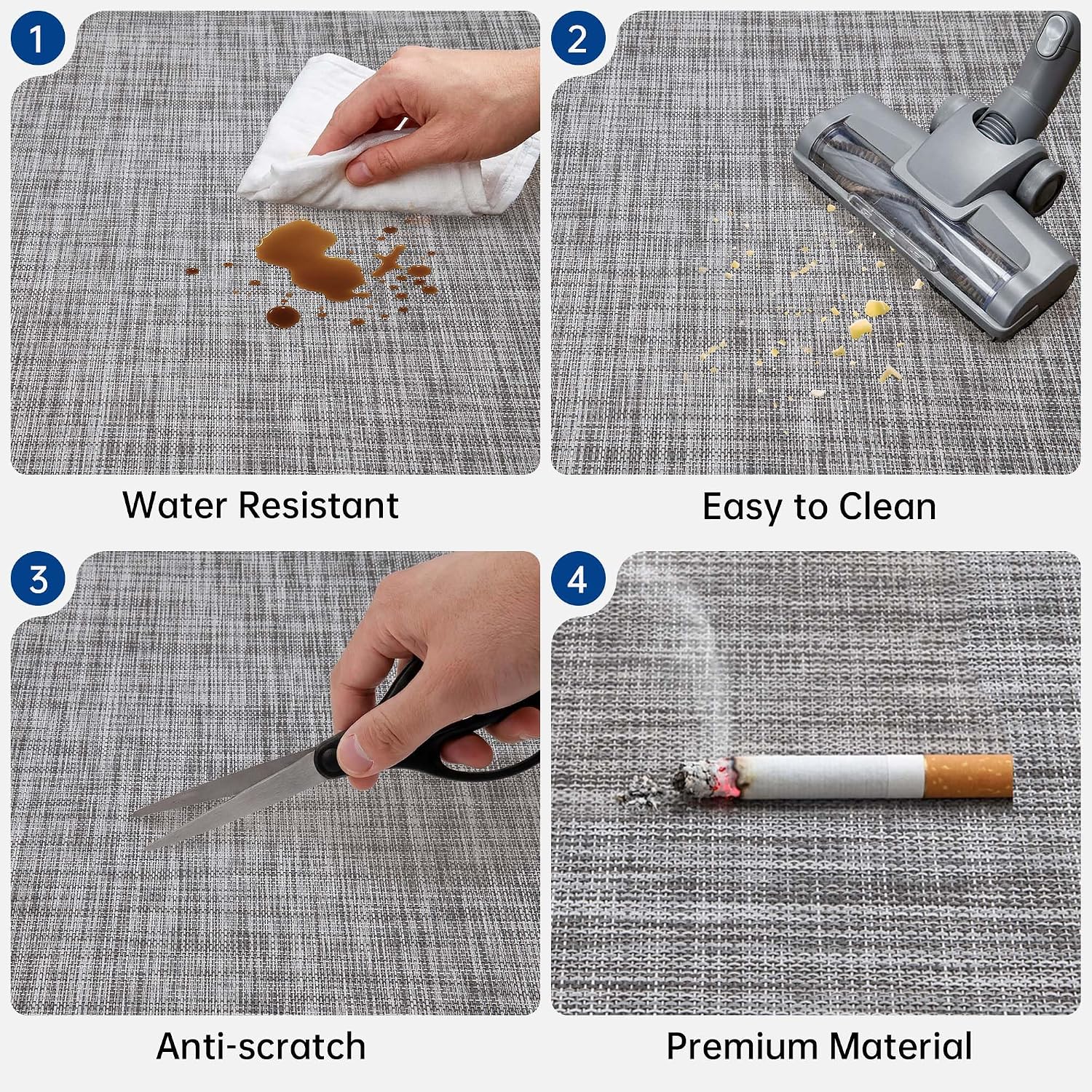 1

Water Resistant

2

Easy to Clean

3

Anti-scratch

4

Premium Material