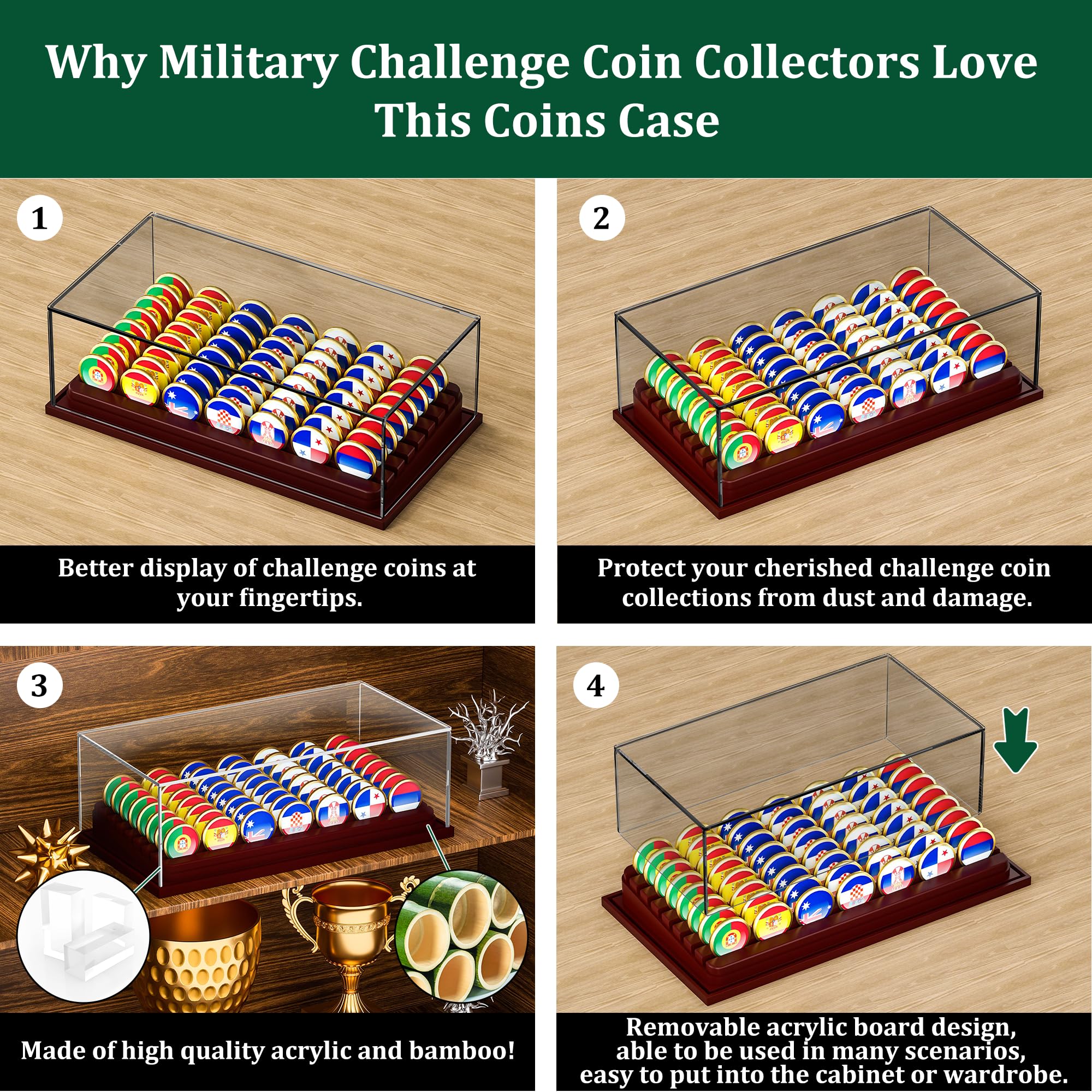 Why Military Challenge Coin Collectors Love This Coins Case

1

Better display of challenge coins at your fingertips.

2

Protect your cherished challenge coin collections from dust and damage.

3

Made of high quality acrylic and bamboo!

4

Removable acrylic board design, able to be used in many scenarios, easy to put into the cabinet or wardrobe.