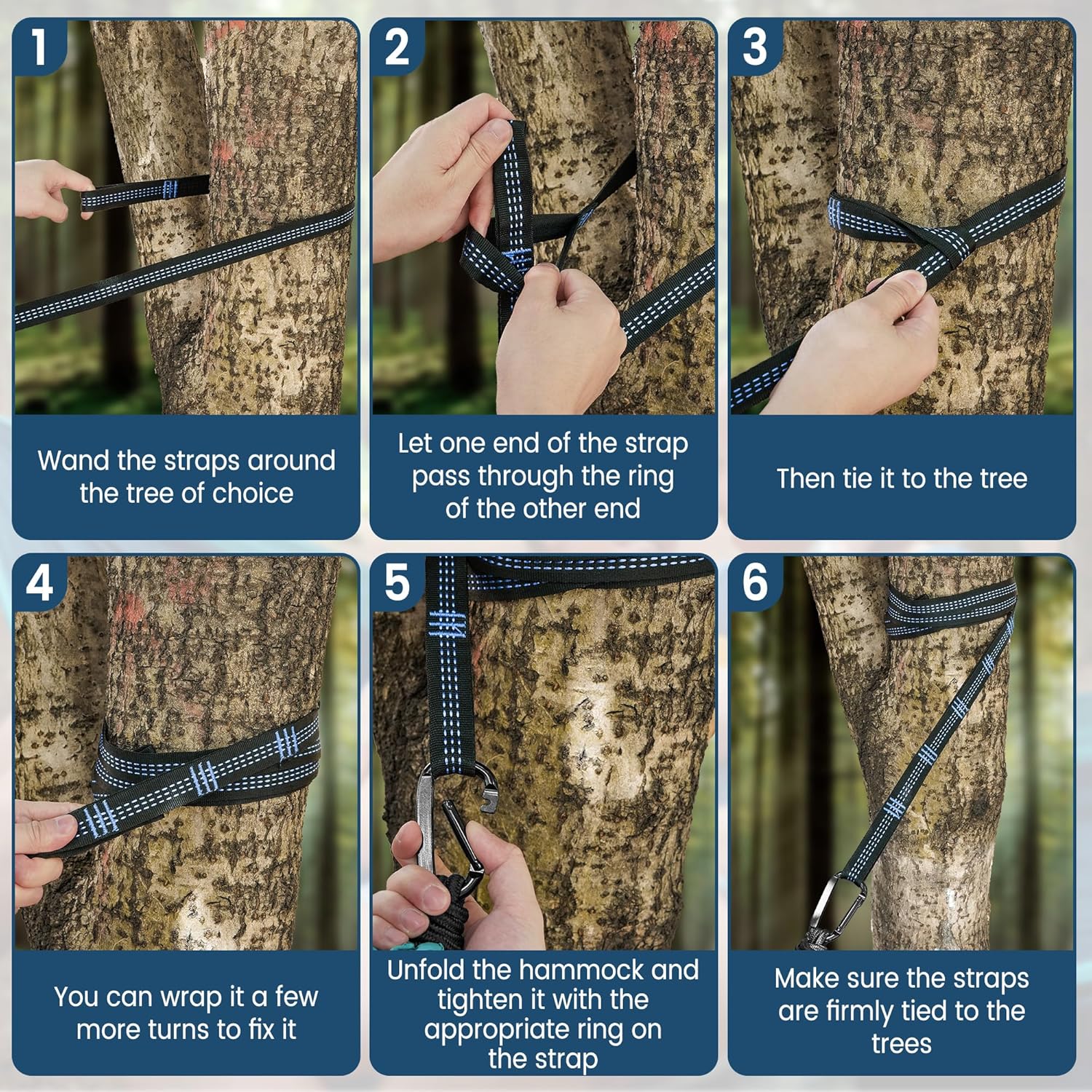 1

Wand the straps around the tree of choice

2

Let one end of the strap pass through the ring of the other end

3

Then tie it to the tree

4

You can wrap it a few more turns to fix it

5

Unfold the hammock and tighten it with the appropriate ring on the strap

6

Make sure the straps are firmly tied to the trees