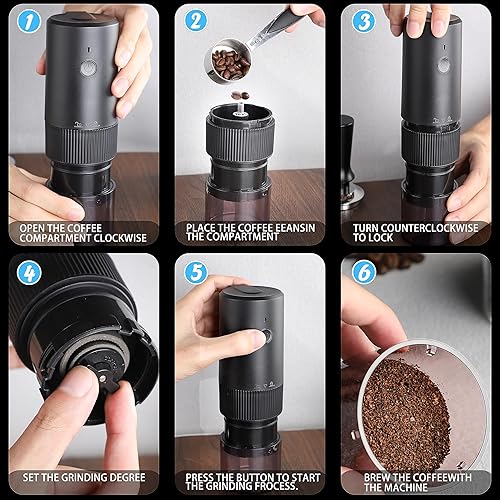 1

OPEN THE COFFEE COMPARTMENT CLOCKWISE

2

PLACE THE COFFEE EEANSIN THE COMPARTMENT

3

TURN COUNTERCLOCKWISE TO LOCK

4

SET THE GRINDING DEGREE

5

PRESS THE BUTTON TO START THE GRINDING FROCESS.

6

BREW THE COFFEEWITH THE MACHINE