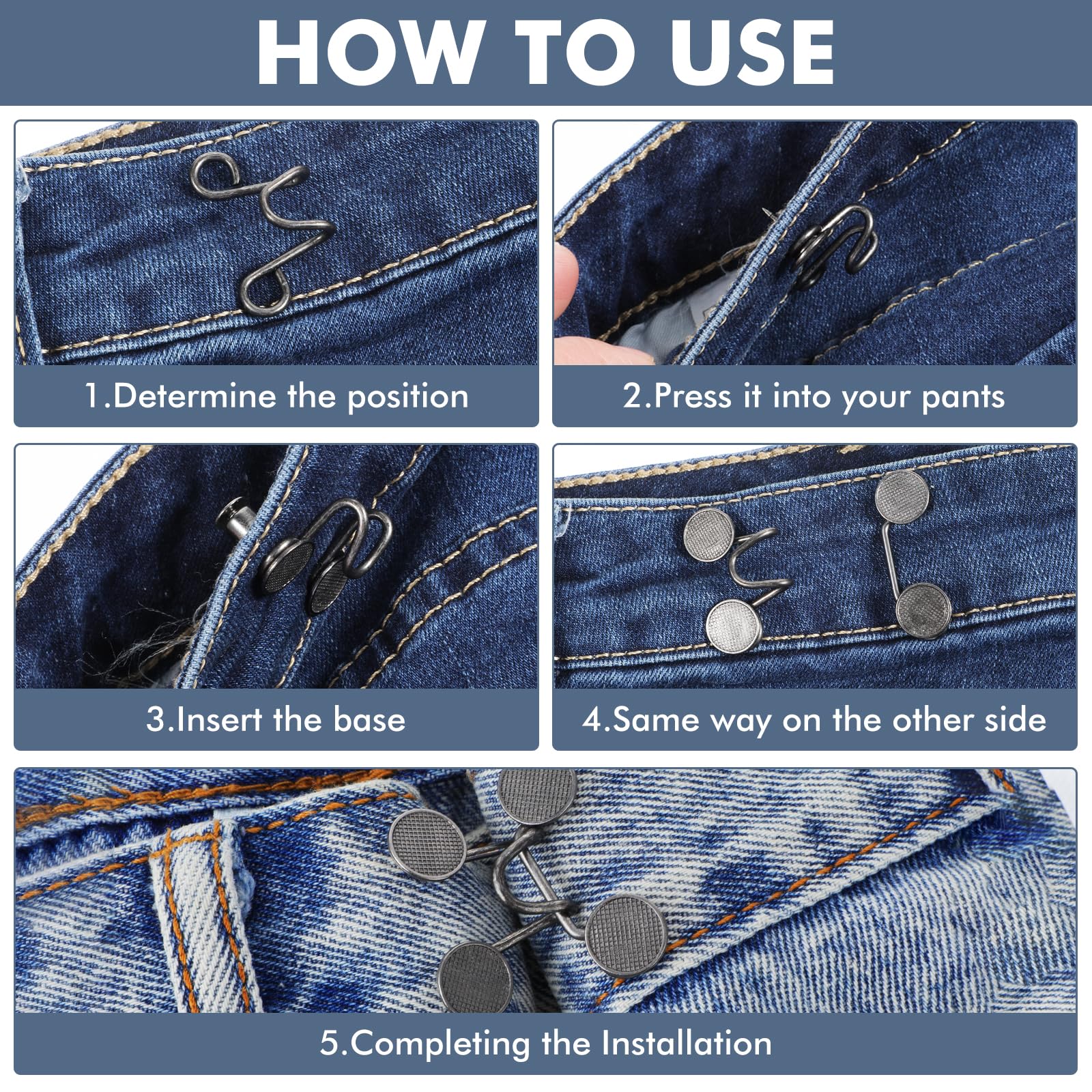 HOW TO USE

1.Determine the position

2.Press it into your pants

3.Insert the base

4.Same way on the other side

5.Completing the Installation