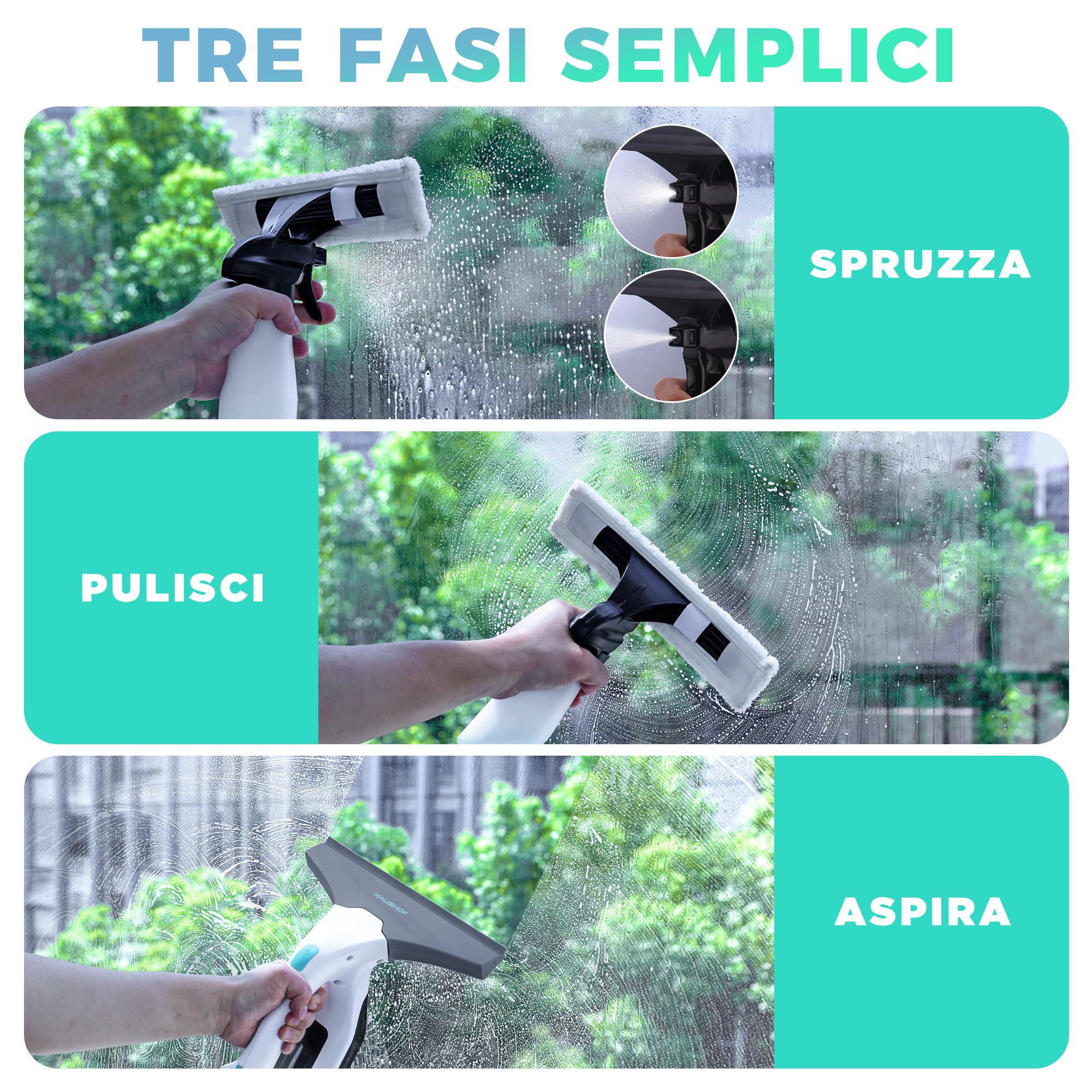 TRE FASI SEMPLICI

SPRUZZA

PULISCI

HAUSHOF

ASPIRA