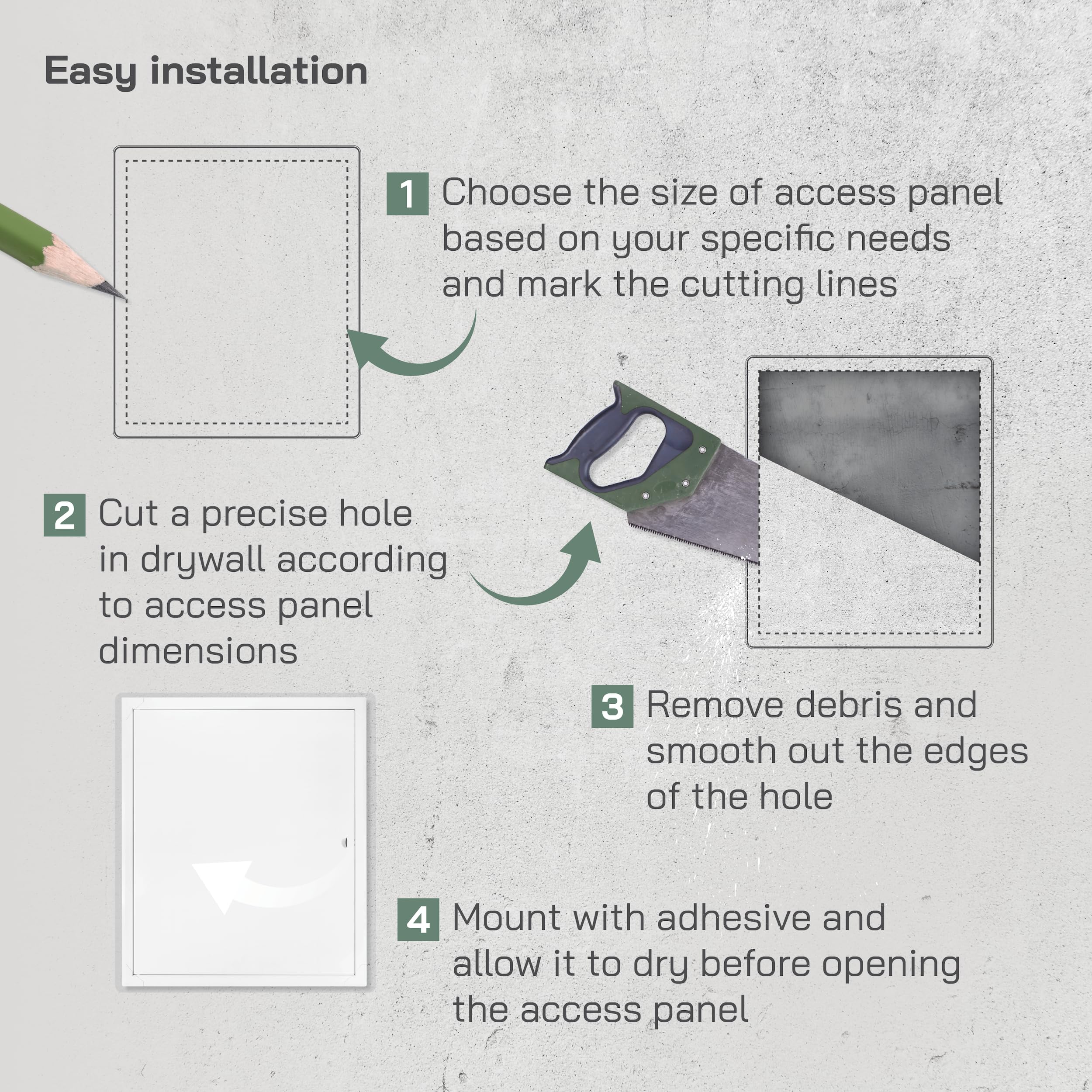 Easy installation

1 Choose the size of access panel based on your specific needs and mark the cutting lines

2 Cut a precise hole in drywall according to access panel dimensions

3 Remove debris and smooth out the edges of the hole

4 Mount with adhesive and allow it to dry before opening the access panel