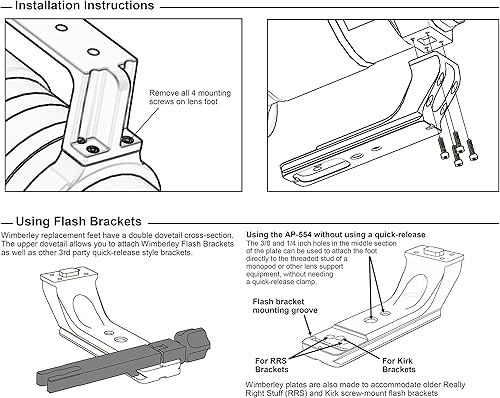 Installation Instructions

Remove all 4 mounting screws on lens foot

Using Flash Brackets

Wimberley replacement feet have a double dovetail cross-section. The upper dovetail allows you to attach Wimberley Flash Brackets as well as other 3rd party quick-release style brackets.

Using the AP-554 without using a quick-release

The 3/8 and 1/4 inch holes in the middle section of the plate can be used to attach the foot directly to the threaded stud of a monopod or other lens support equipment, without needing a quick-release clamp.

Flash bracket mounting groove

For RRS Brackets

For Kirk Brackets

Wimberley plates are also made to accommodate older Really Right Stuff (RRS) and Kirk screw-mount flash brackets