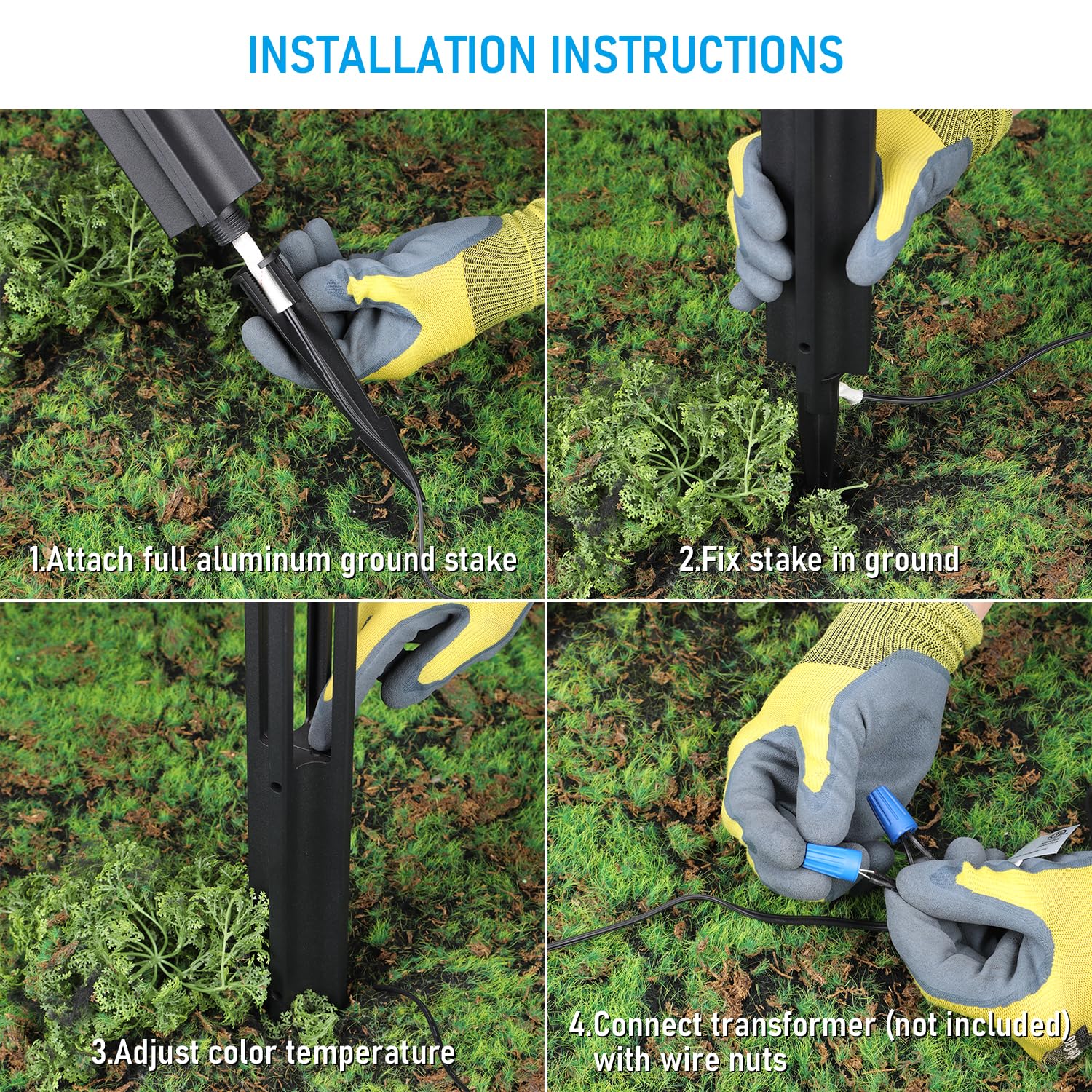 INSTALLATION INSTRUCTIONS

1.Attach full aluminum ground stake

2.Fix stake in ground

3.Adjust color temperature

4.Connect transformer (not included) with wire nuts