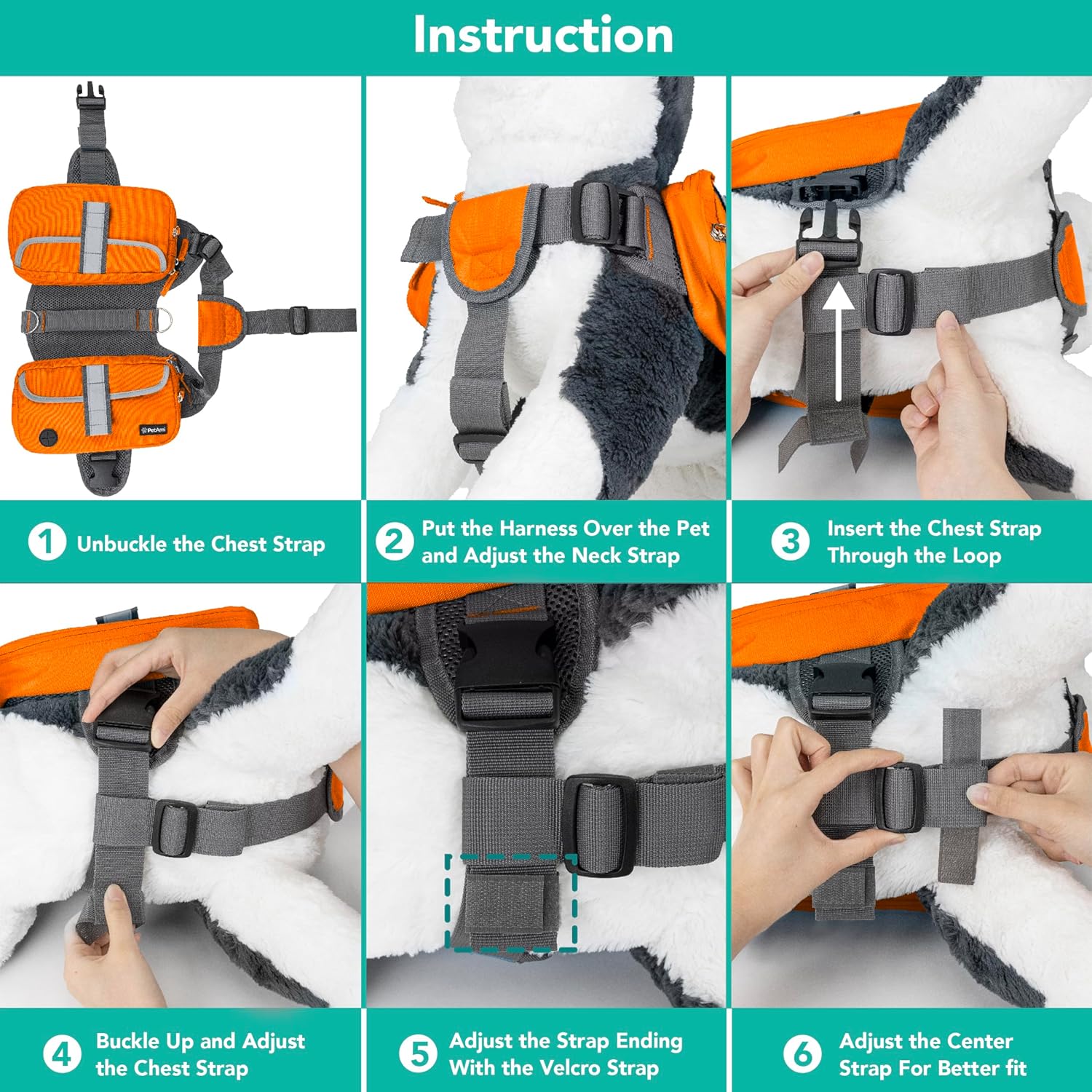 Instruction

PetAmi

1 Unbuckle the Chest Strap

2 Put the Harness Over the Pet and Adjust the Neck Strap

3 Insert the Chest Strap Through the Loop

4 Buckle Up and Adjust the Chest Strap

5 Adjust the Strap Ending With the Velcro Strap

6 Adjust the Center Strap For Better fit