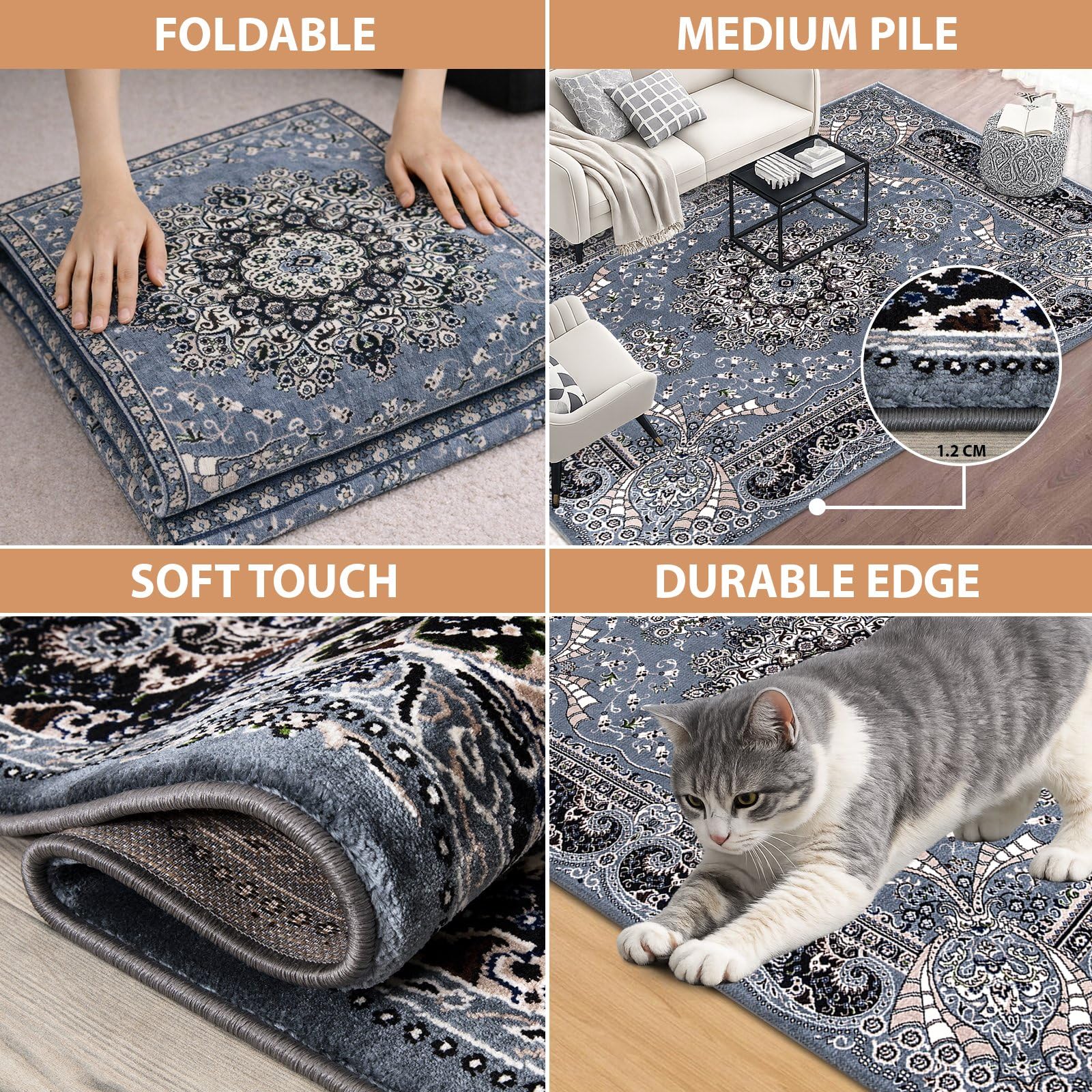 FOLDABLE

MEDIUM PILE

1.2 CM

SOFT TOUCH

DURABLE EDGE