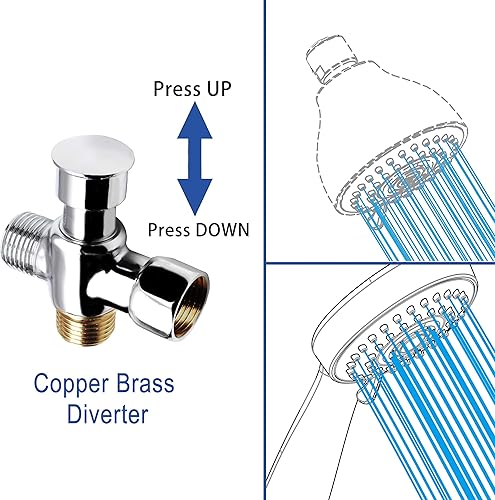 Press UP

Press DOWN

Copper Brass Diverter