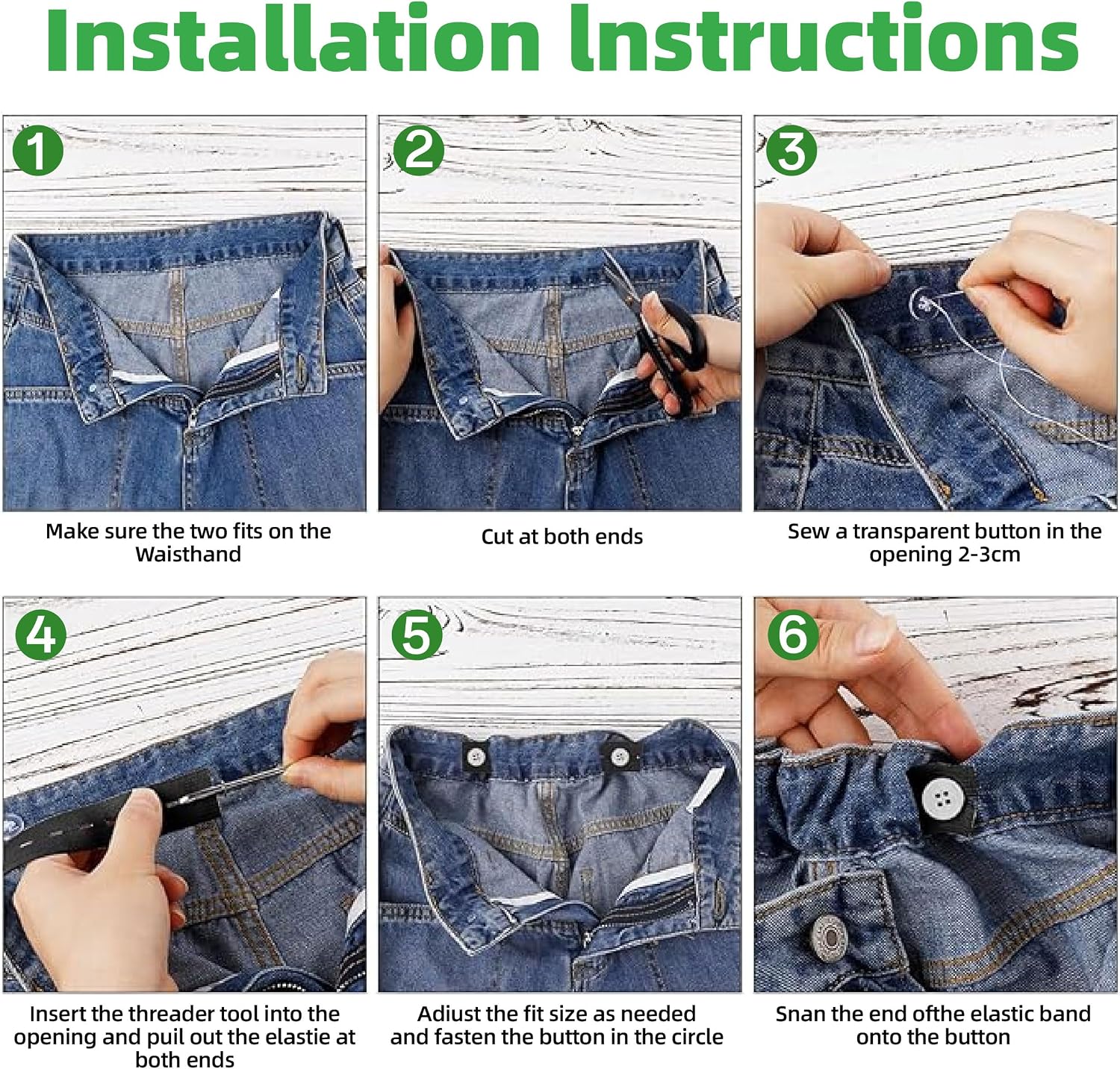 Installation Instructions

1

Make sure the two fits on the Waisthand

2

Cut at both ends

3

Sew a transparent button in the opening 2-3cm

4

Insert the threader tool into the opening and puil out the elastie at both ends

5

Adiust the fit size as needed and fasten the button in the circle

6

Snan the end ofthe elastic band onto the button