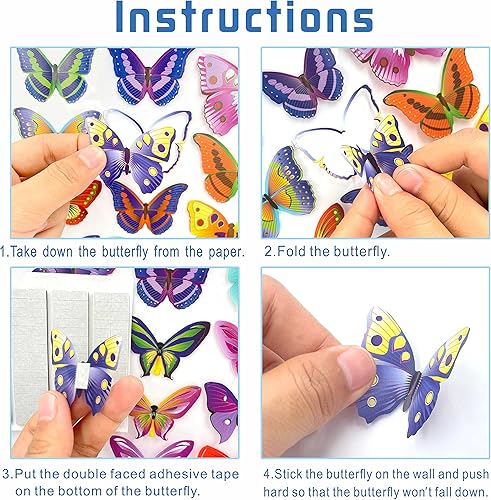 Instructions

1.Take down the butterfly from the paper.

2.Fold the butterfly.

3.Put the double faced adhesive tape on the bottom of the butterfly.

4.Stick the butterfly on the wall and push hard so that the butterfly won't fall down.