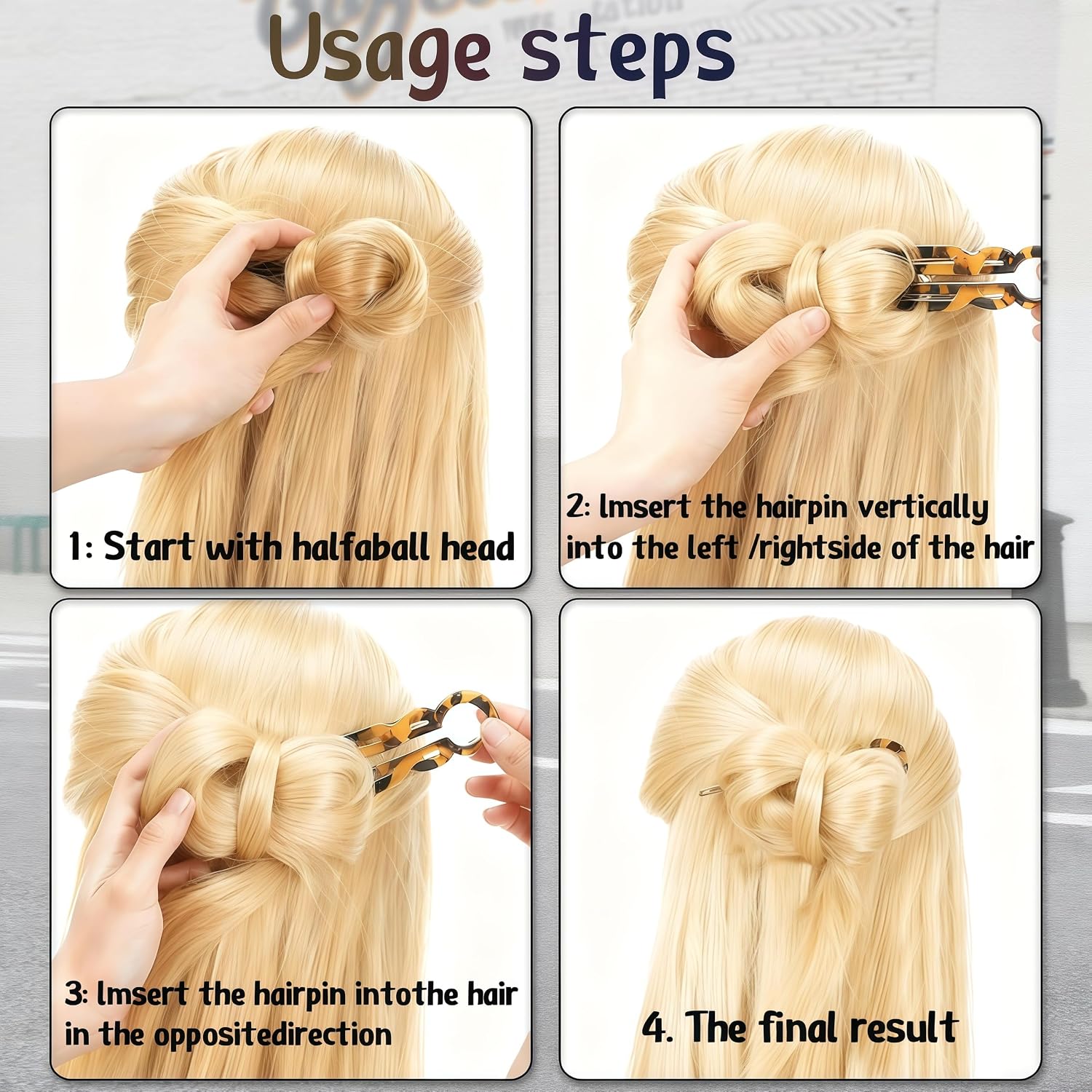 Usage steps

1: Start with halfaball head

2: lmsert the hairpin vertically into the left /rightside of the hair

3: lmsert the hairpin intothe hair in the oppositedirection

4. The final result