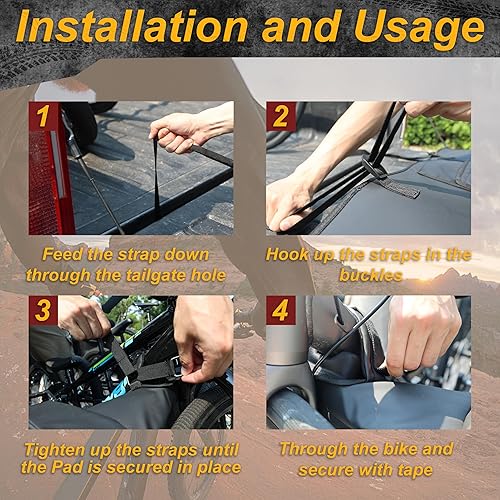 Installation and Usage

1

Feed the strap down through the tailgate hole

2

Hook up the straps in the buckles

3

Tighten up the straps until the Pad is secured in place

4

Through the bike and secure with tape