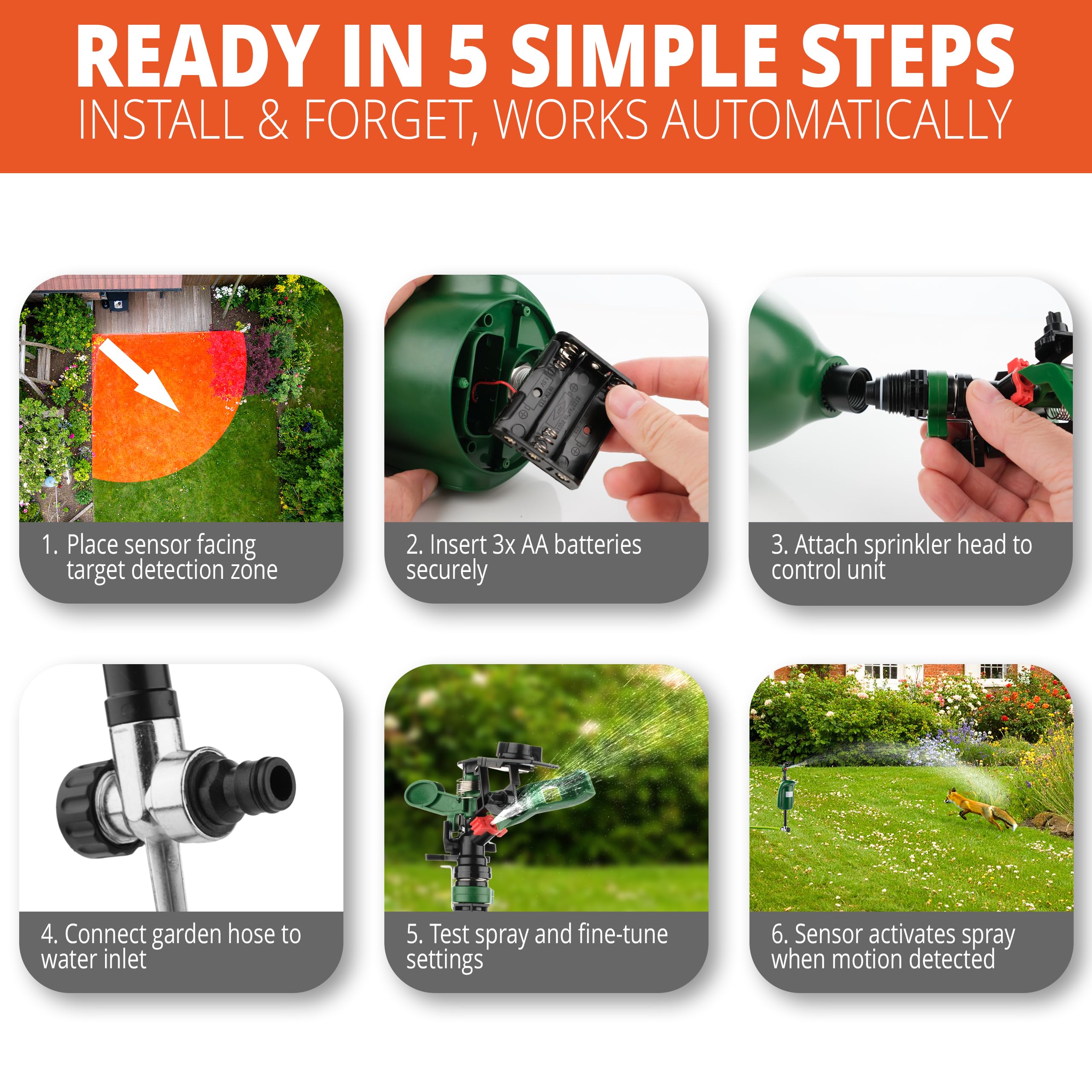 READY IN 5 SIMPLE STEPS
INSTALL & FORGET, WORKS AUTOMATICALLY

1. Place sensor facing target detection zone

2. Insert 3x AA batteries securely

3. Attach sprinkler head to control unit

4. Connect garden hose to water inlet

5. Test spray and fine-tune settings

6. Sensor activates spray when motion detected