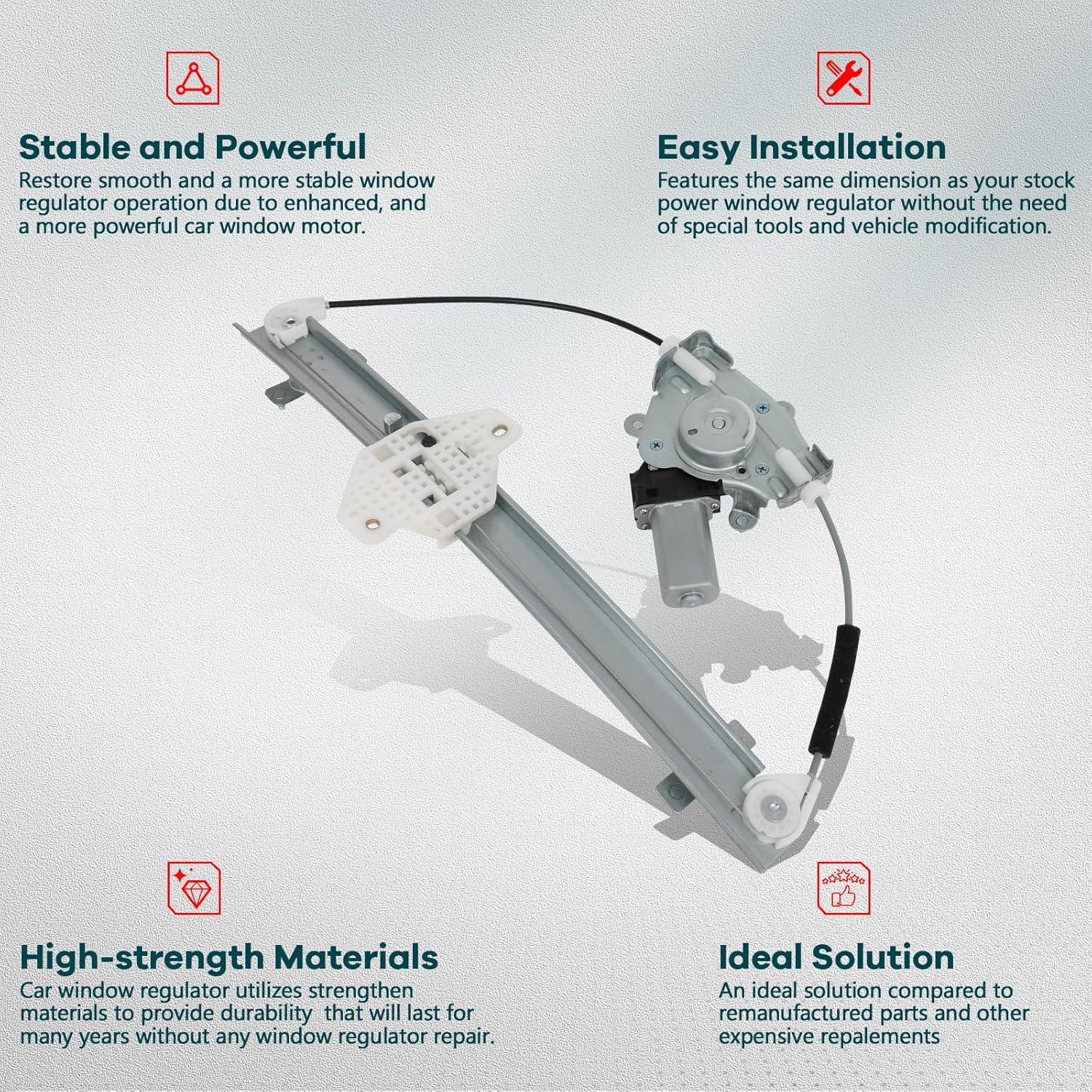 Stable and Powerful
Restore smooth and a more stable window regulator operation due to enhanced, and a more powerful car window motor.

Easy Installation
Features the same dimension as your stock power window regulator without the need of special tools and vehicle modification.

High-strength Materials
Car window regulator utilizes strengthen materials to provide durability that will last for many years without any window regulator repair.

Ideal Solution
An ideal solution compared to remanufactured parts and other expensive repalements