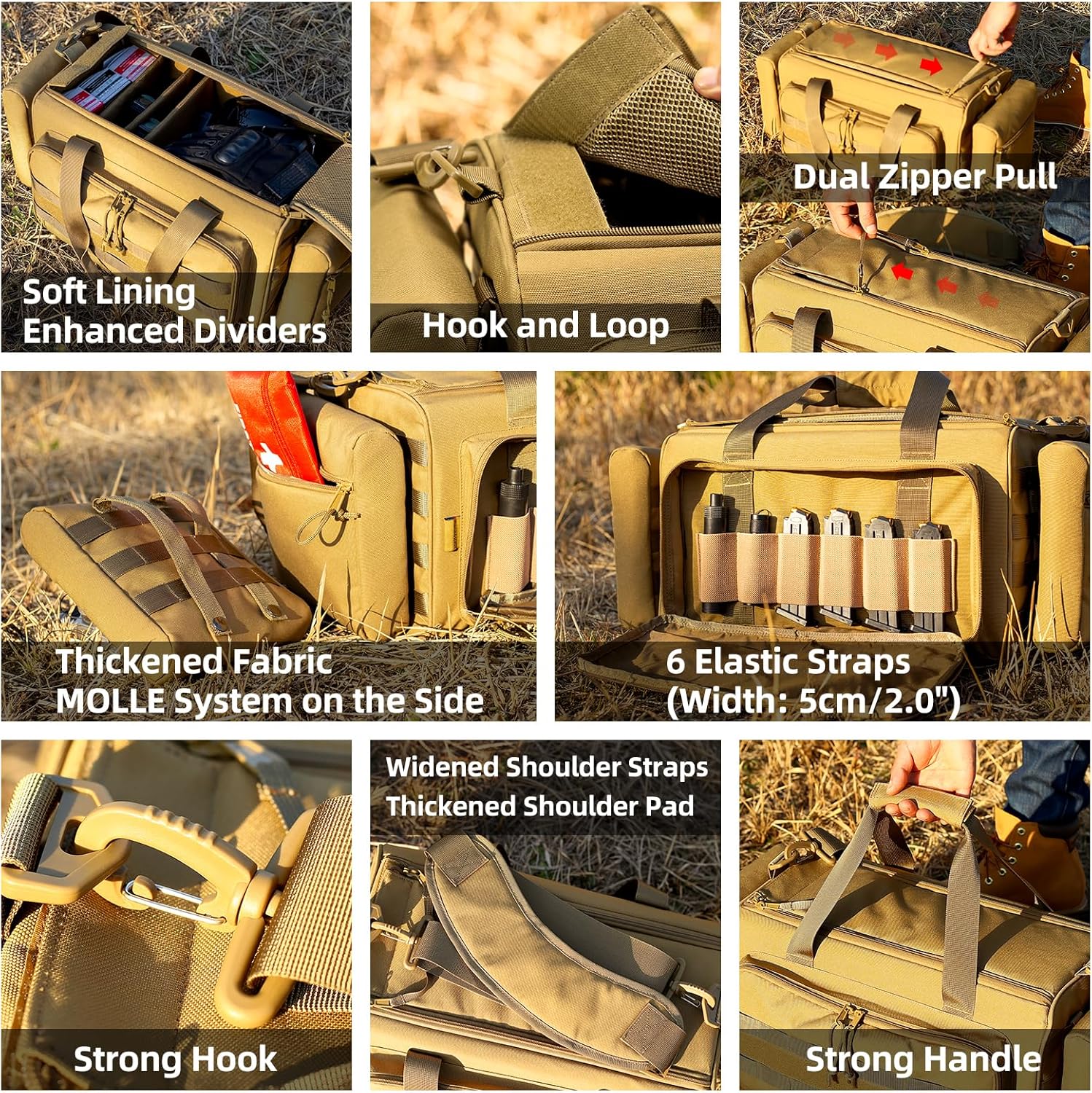 Soft Lining
Enhanced Dividers

Hook and Loop

Dual Zipper Pull

Thickened Fabric
MOLLE System on the Side

6 Elastic Straps
(Width: 5cm/2.0")

Strong Hook

Widened Shoulder Straps
Thickened Shoulder Pad

Strong Handle