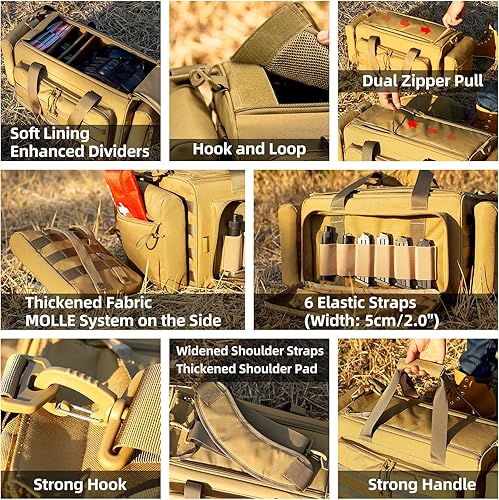 Soft Lining
Enhanced Dividers

Hook and Loop

Dual Zipper Pull

Thickened Fabric
MOLLE System on the Side

6 Elastic Straps
(Width: 5cm/2.0")

Strong Hook

Widened Shoulder Straps
Thickened Shoulder Pad

Strong Handle